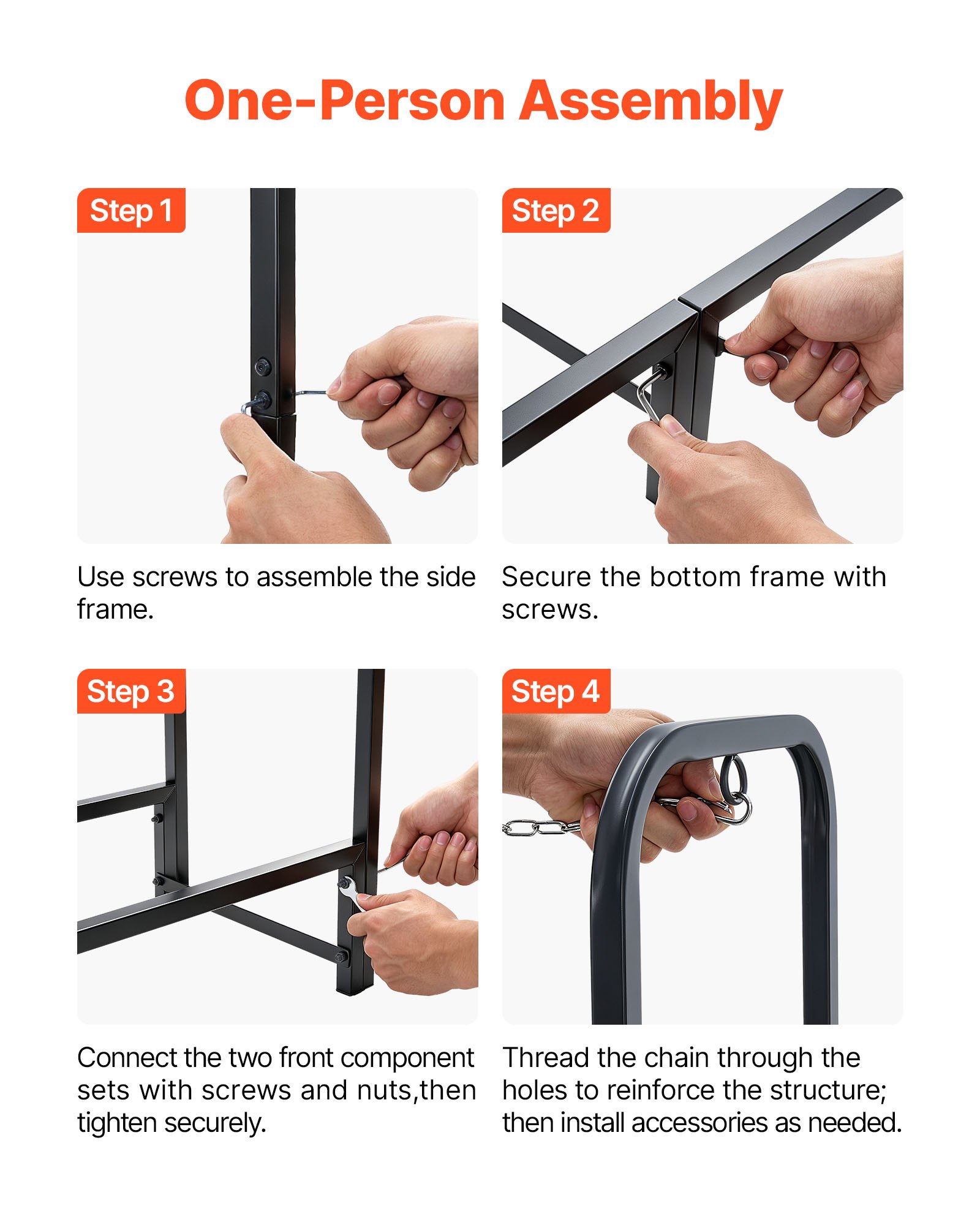 One-Person Assembly

Step 1

Use screws to assemble the side frame.

Step 2

Secure the bottom frame with screws.

Step 3

Connect the two front component sets with screws and nuts,then tighten securely.

Step 4

Thread the chain through the holes to reinforce the structure; then install accessories as needed.