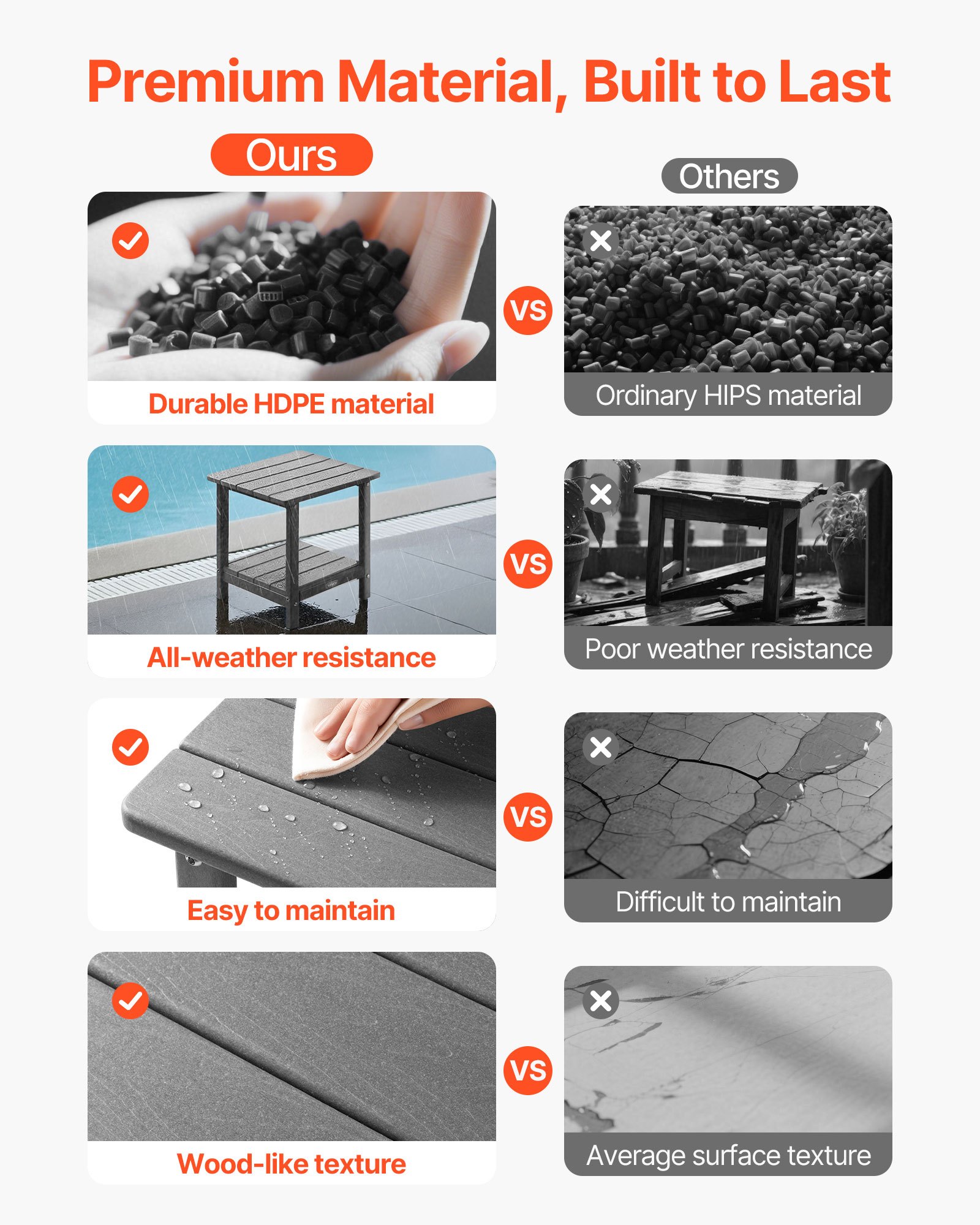 Premium Material, Built to Last

Ours

Others

Durable HDPE material

VS

Ordinary HIPS material

All-weather resistance

VS

Poor weather resistance

Easy to maintain

VS

Difficult to maintain

Wood-like texture

VS

Average surface texture