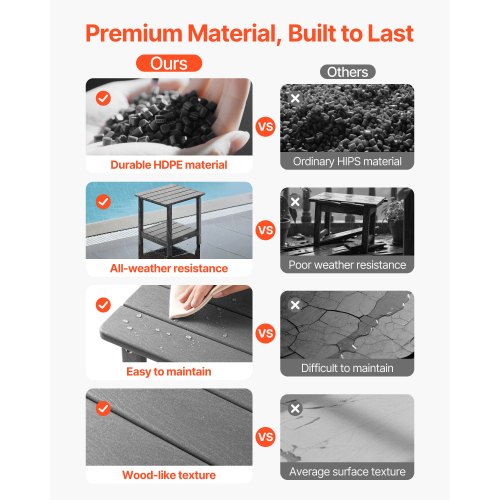 Premium Material, Built to Last

Ours

Others

Durable HDPE material

VS

Ordinary HIPS material

All-weather resistance

VS

Poor weather resistance

Easy to maintain

VS

Difficult to maintain

Wood-like texture

VS

Average surface texture