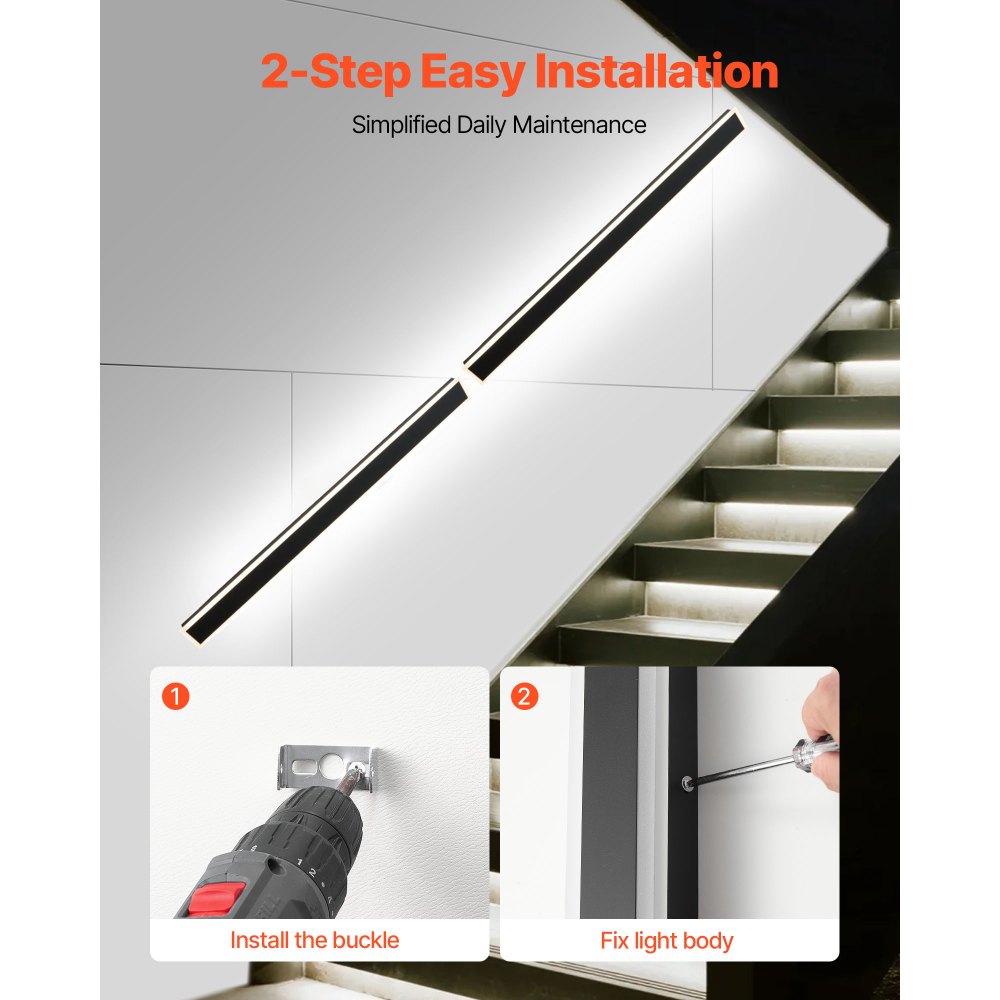 2-Step Easy Installation

Simplified Daily Maintenance

1

Install the buckle

2

Fix light body