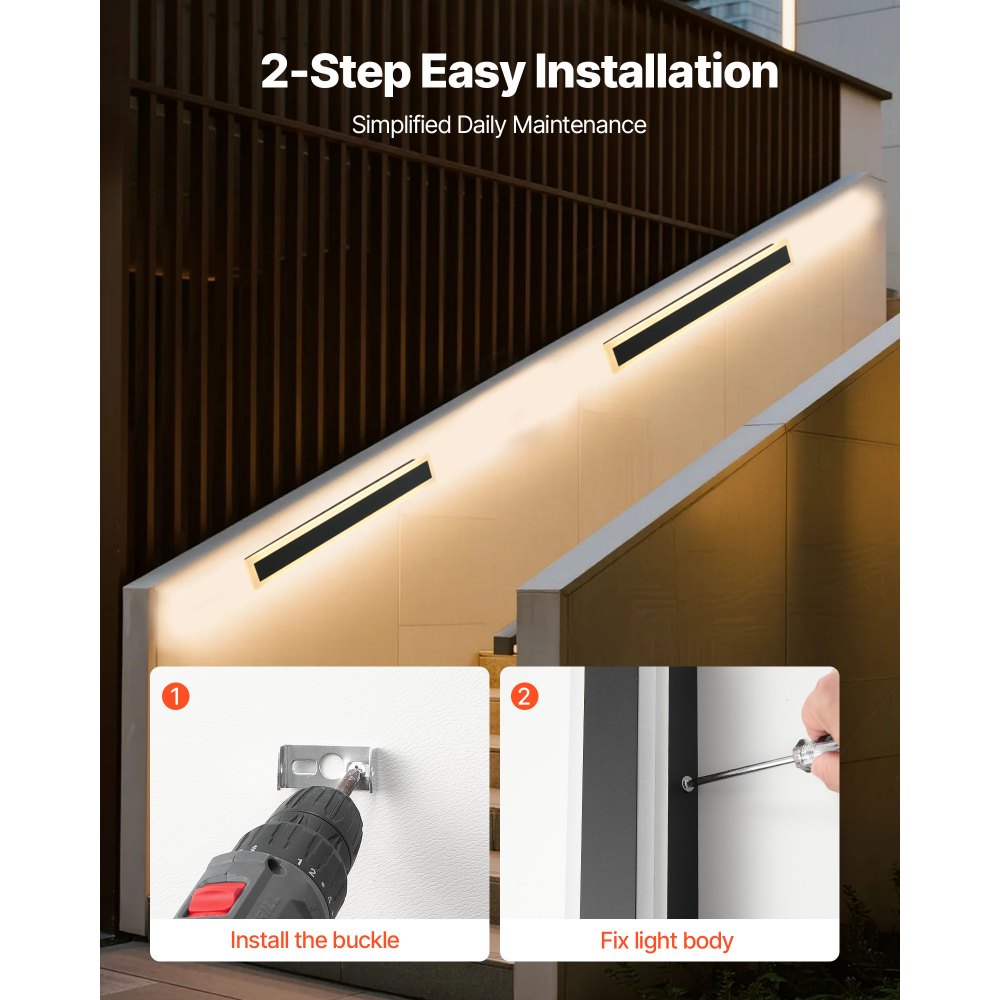 2-Step Easy Installation

Simplified Daily Maintenance

1

Install the buckle

2

Fix light body