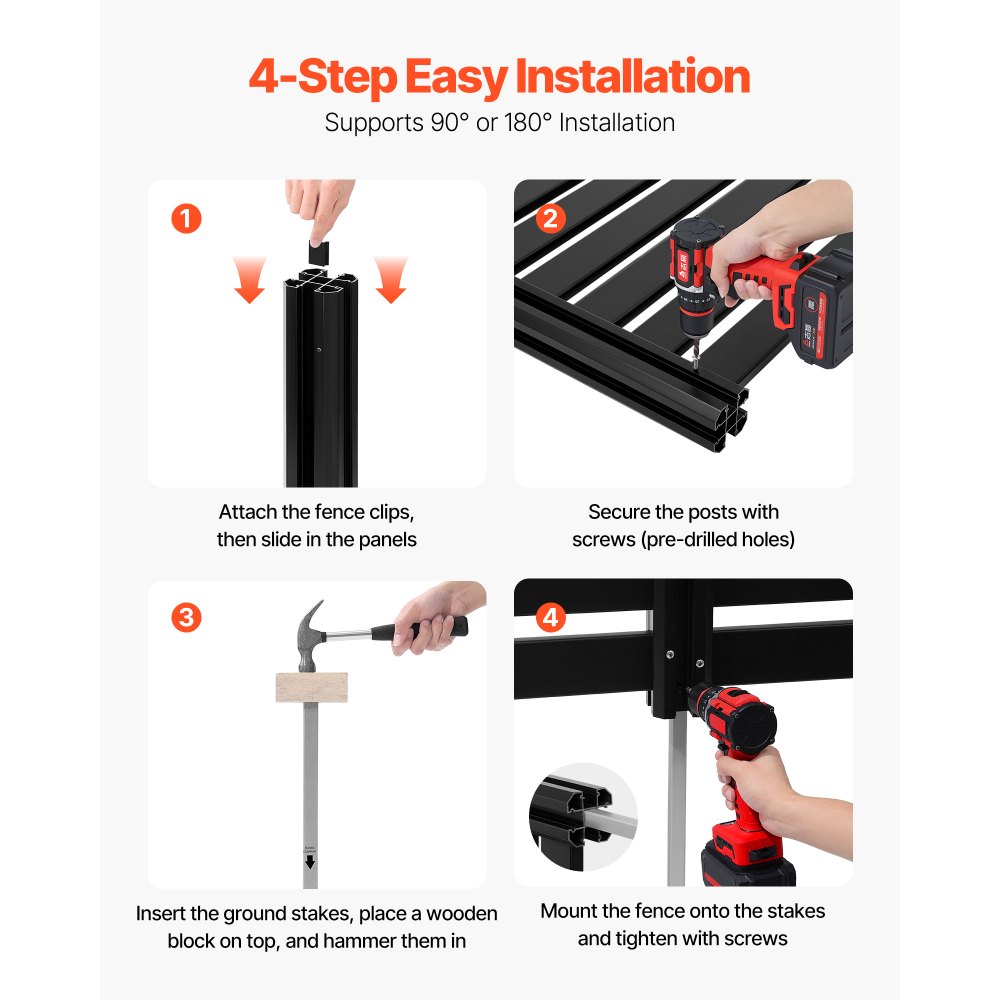 4-Step Easy Installation

Supports 90° or 180° Installation

1

Attach the fence clips, then slide in the panels

2

Secure the posts with screws (pre-drilled holes)

3

Insert the ground stakes, place a wooden block on top, and hammer them in

4

Mount the fence onto the stakes and tighten with screws