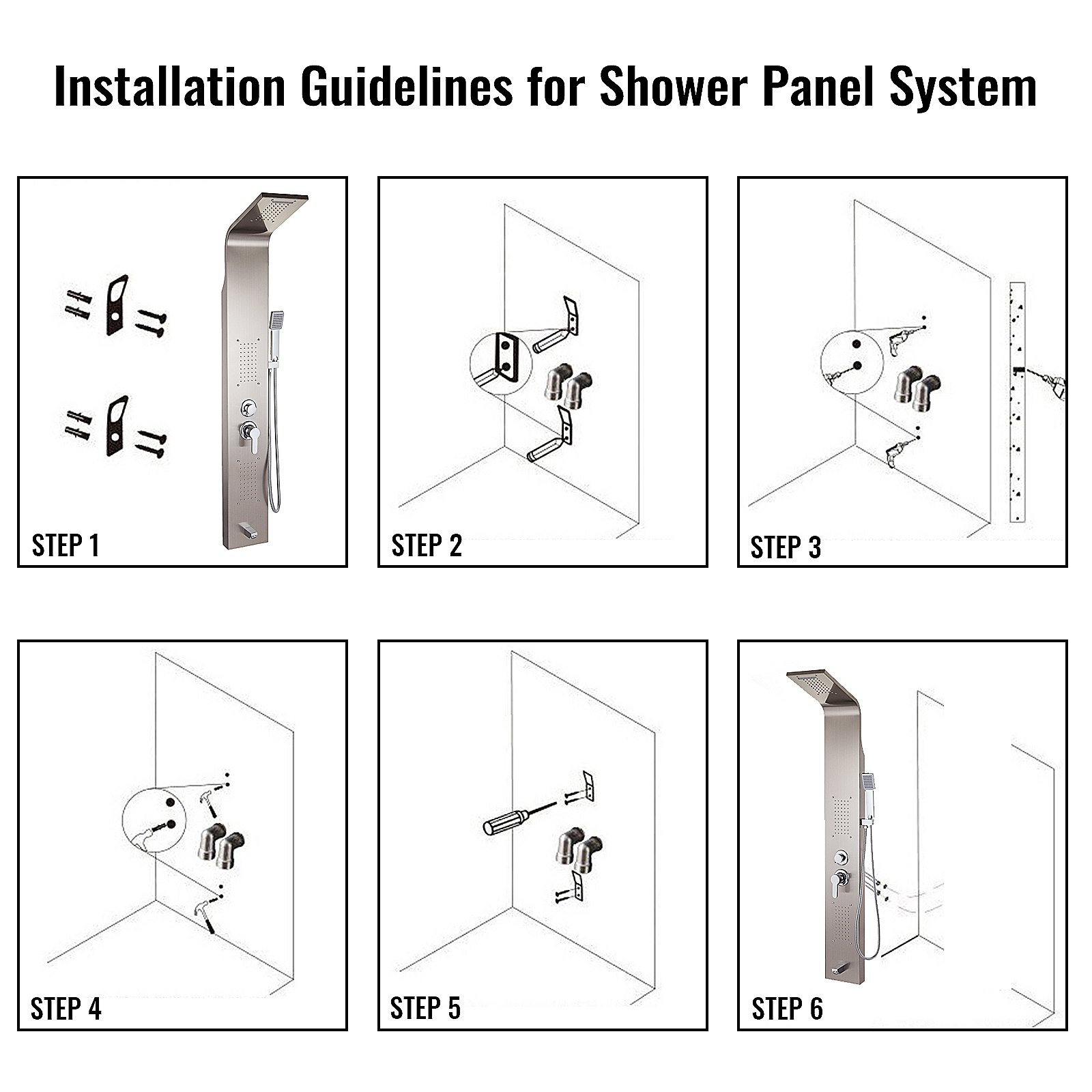 Installation Guidelines for Shower Panel System

STEP 1

STEP 2

STEP 3

STEP 4

STEP 5

STEP 6