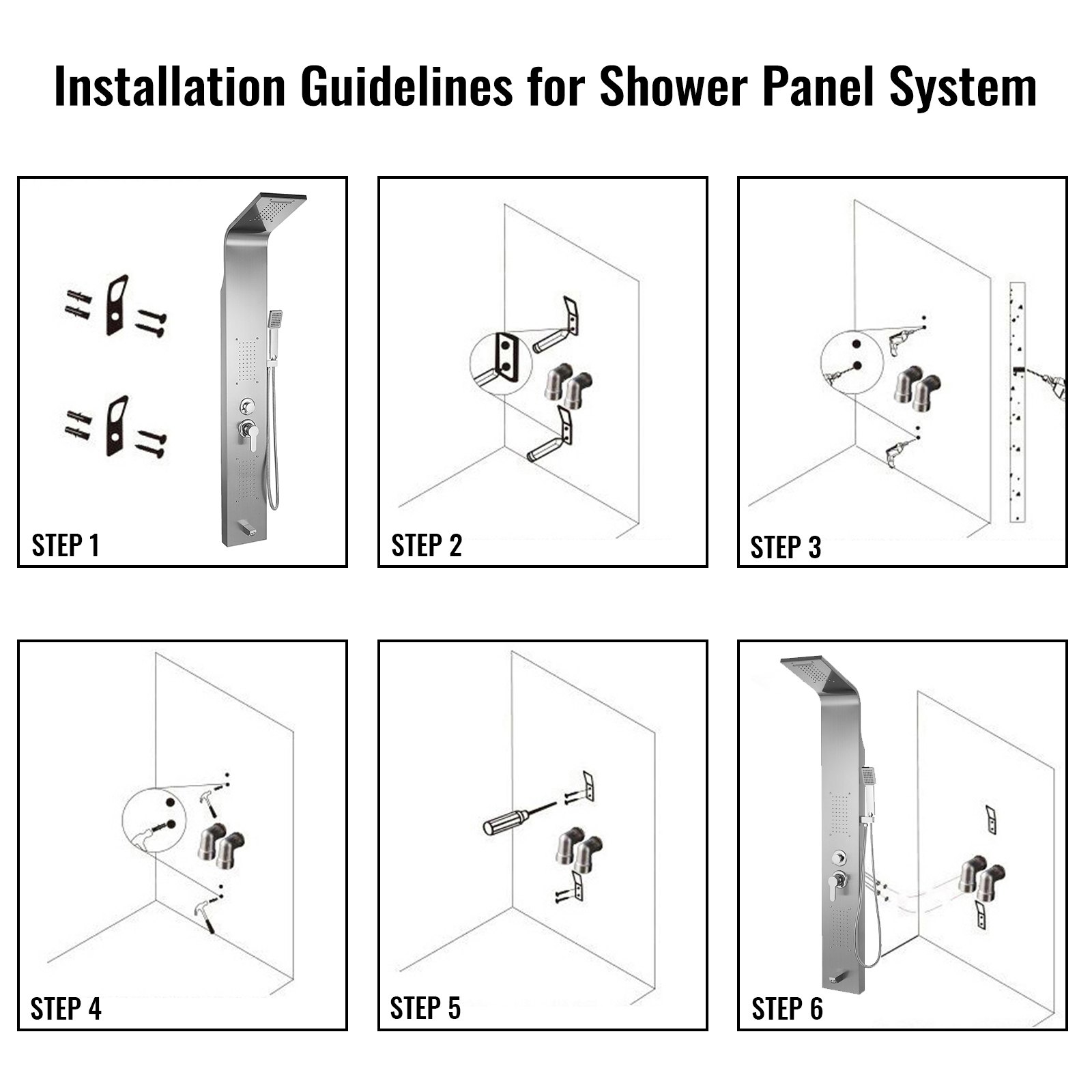 Installation Guidelines for Shower Panel System

STEP 1

STEP 2

STEP 3

STEP 4

STEP 5

STEP 6