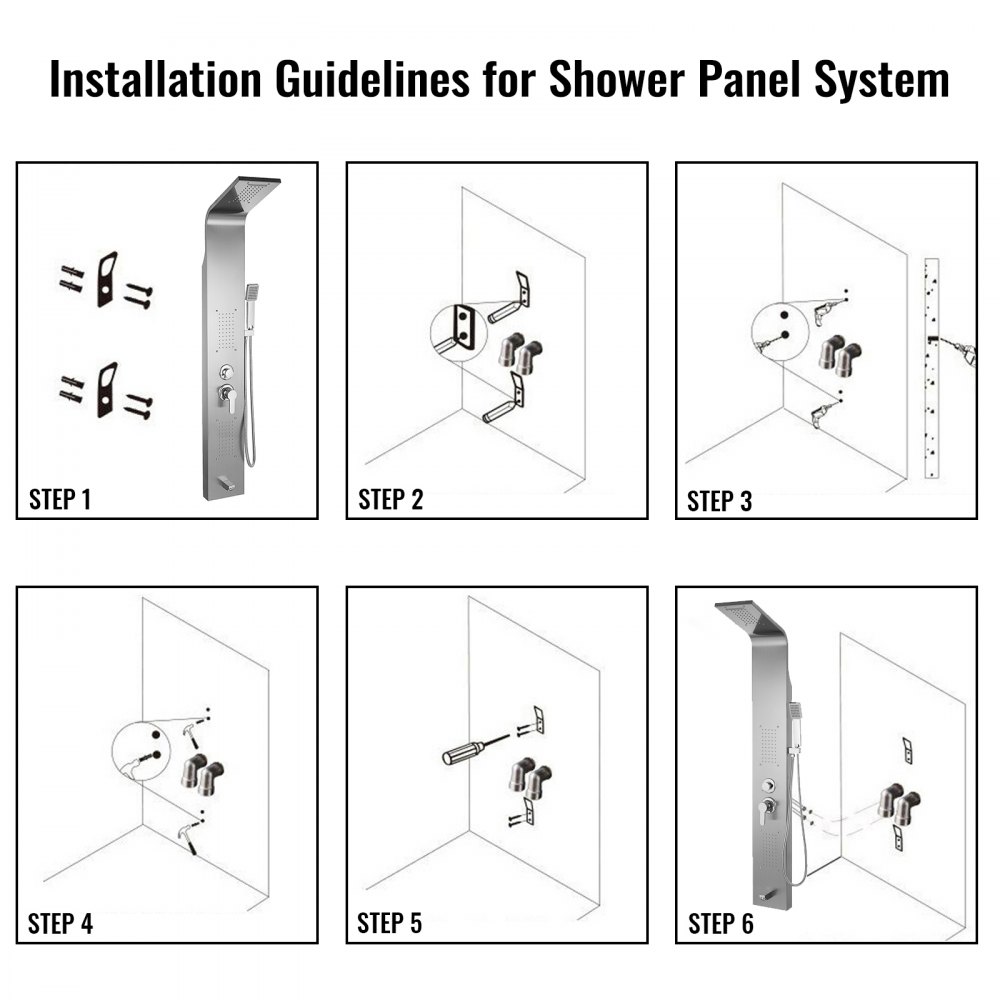 Installation Guidelines for Shower Panel System

STEP 1

STEP 2

STEP 3

STEP 4

STEP 5

STEP 6