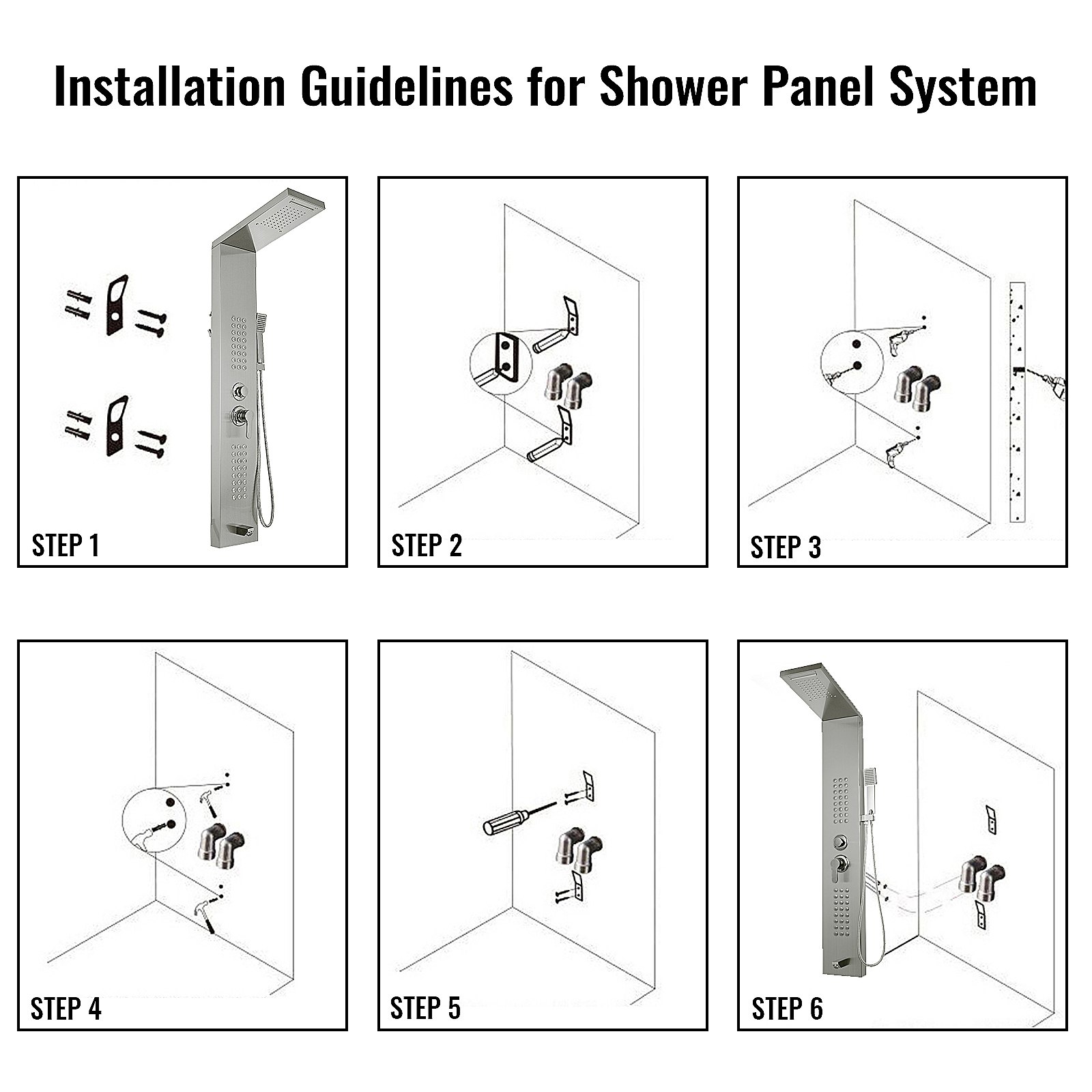 Installation Guidelines for Shower Panel System

STEP 1

STEP 2

STEP 3

STEP 4

STEP 5

STEP 6