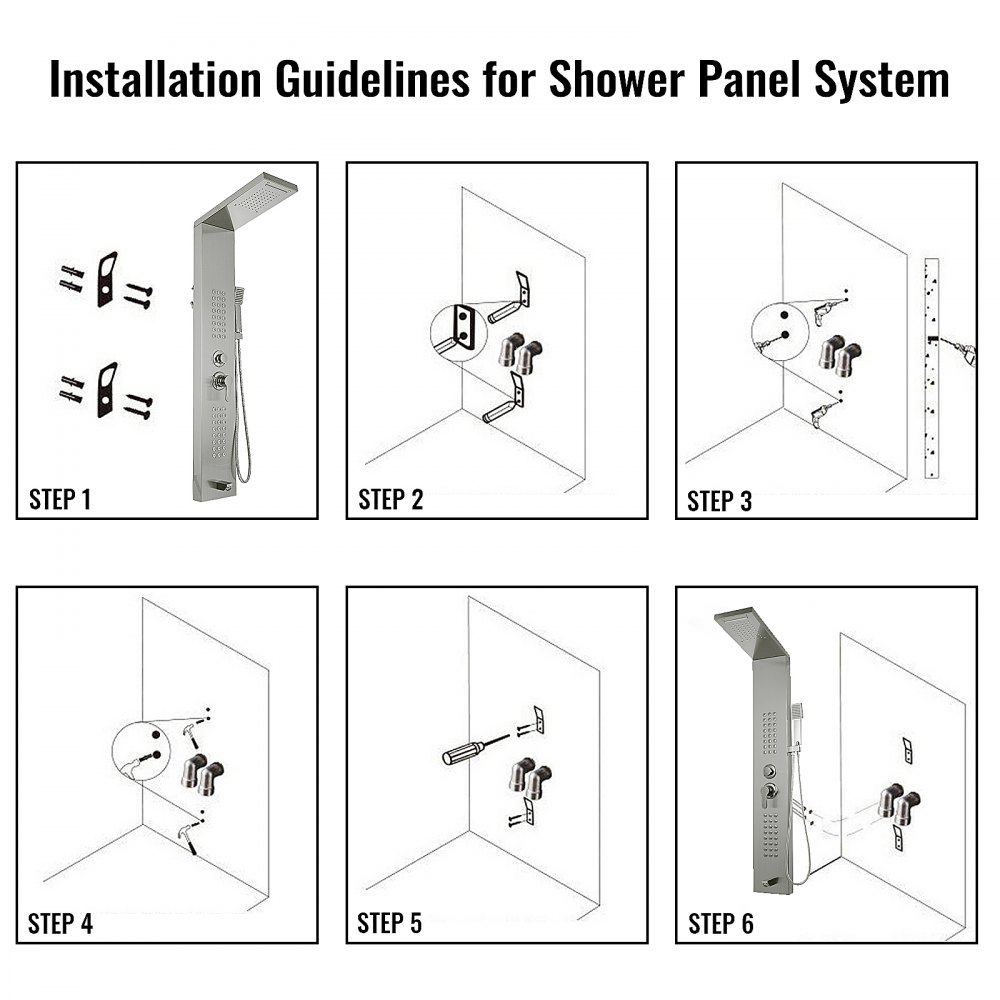 Installation Guidelines for Shower Panel System

STEP 1

STEP 2

STEP 3

STEP 4

STEP 5

STEP 6