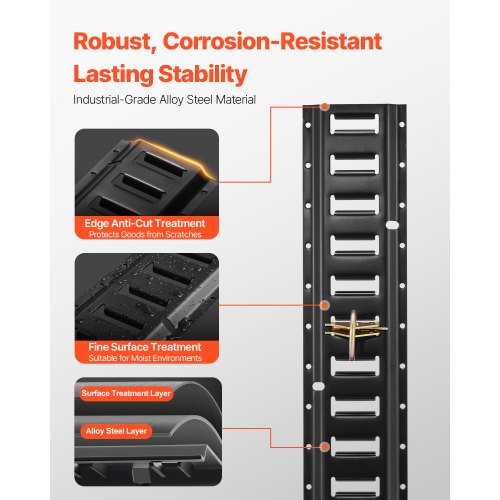 Robust, Corrosion-Resistant
Lasting Stability

Industrial-Grade Alloy Steel Material

Edge Anti-Cut Treatment
Protects Goods from Scratches

Fine Surface Treatment
Suitable for Moist Environments

Surface Treatment Layer

Alloy Steel Layer