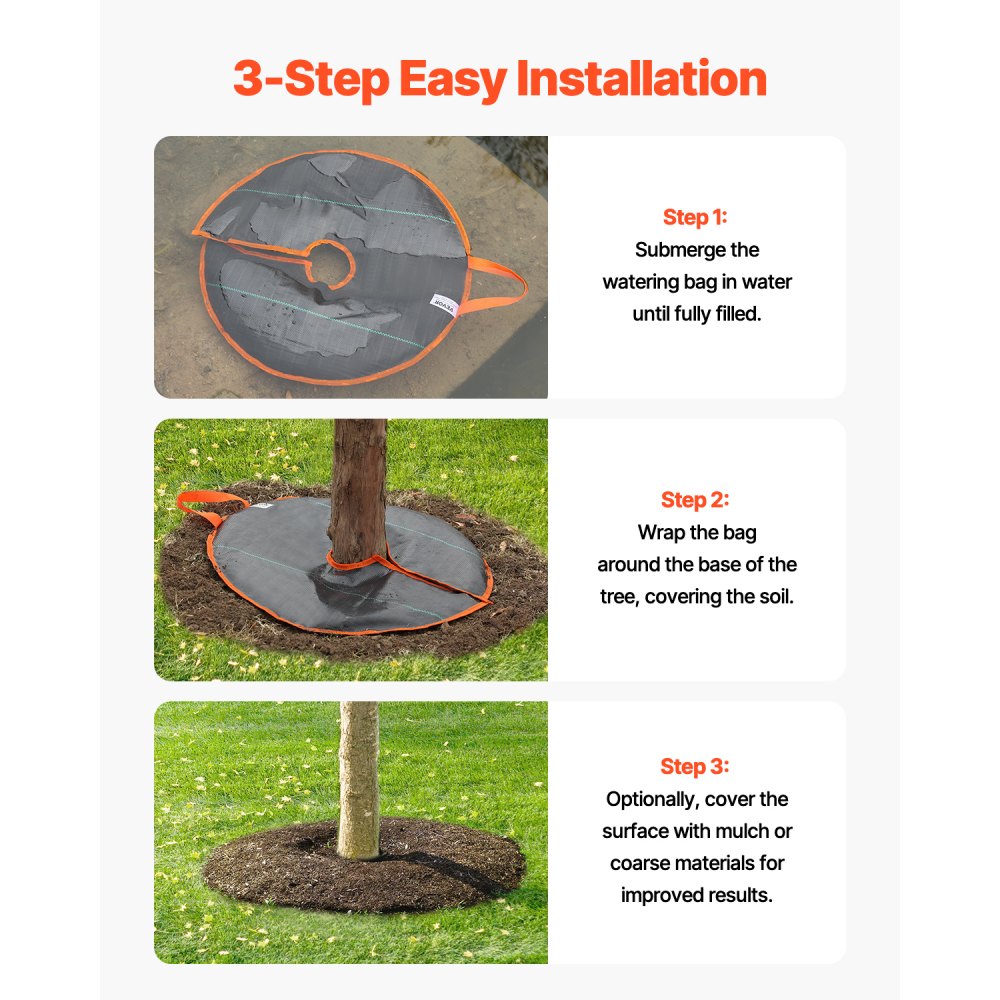 3-Step Easy Installation

Step 1:
Submerge the watering bag in water until fully filled.

Step 2:
Wrap the bag around the base of the tree, covering the soil.

Step 3:
Optionally, cover the surface with mulch or coarse materials for improved results.