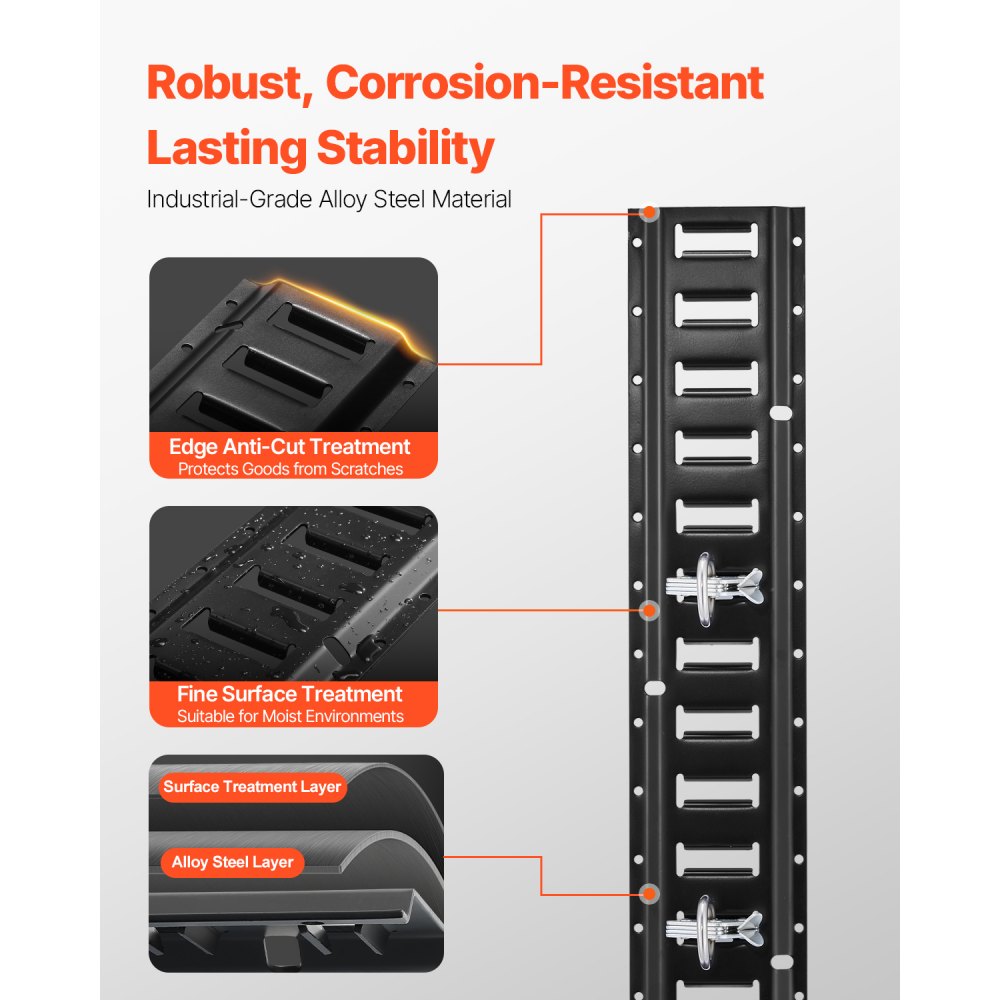 Robust, Corrosion-Resistant Lasting Stability

Industrial-Grade Alloy Steel Material

Edge Anti-Cut Treatment
Protects Goods from Scratches

Fine Surface Treatment
Suitable for Moist Environments

Surface Treatment Layer

Alloy Steel Layer