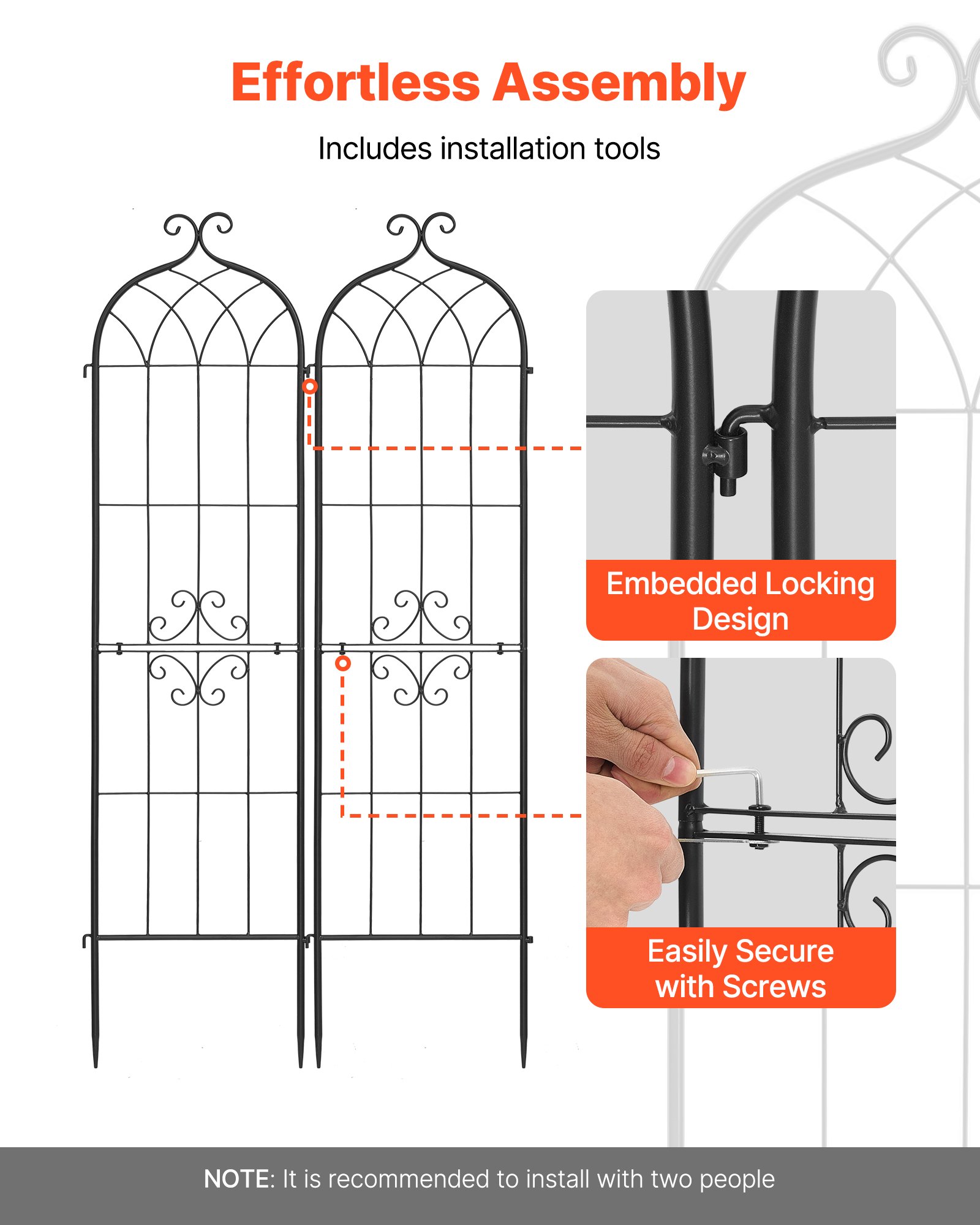 Effortless Assembly

Includes installation tools

Embedded Locking Design

Easily Secure with Screws

NOTE: It is recommended to install with two people