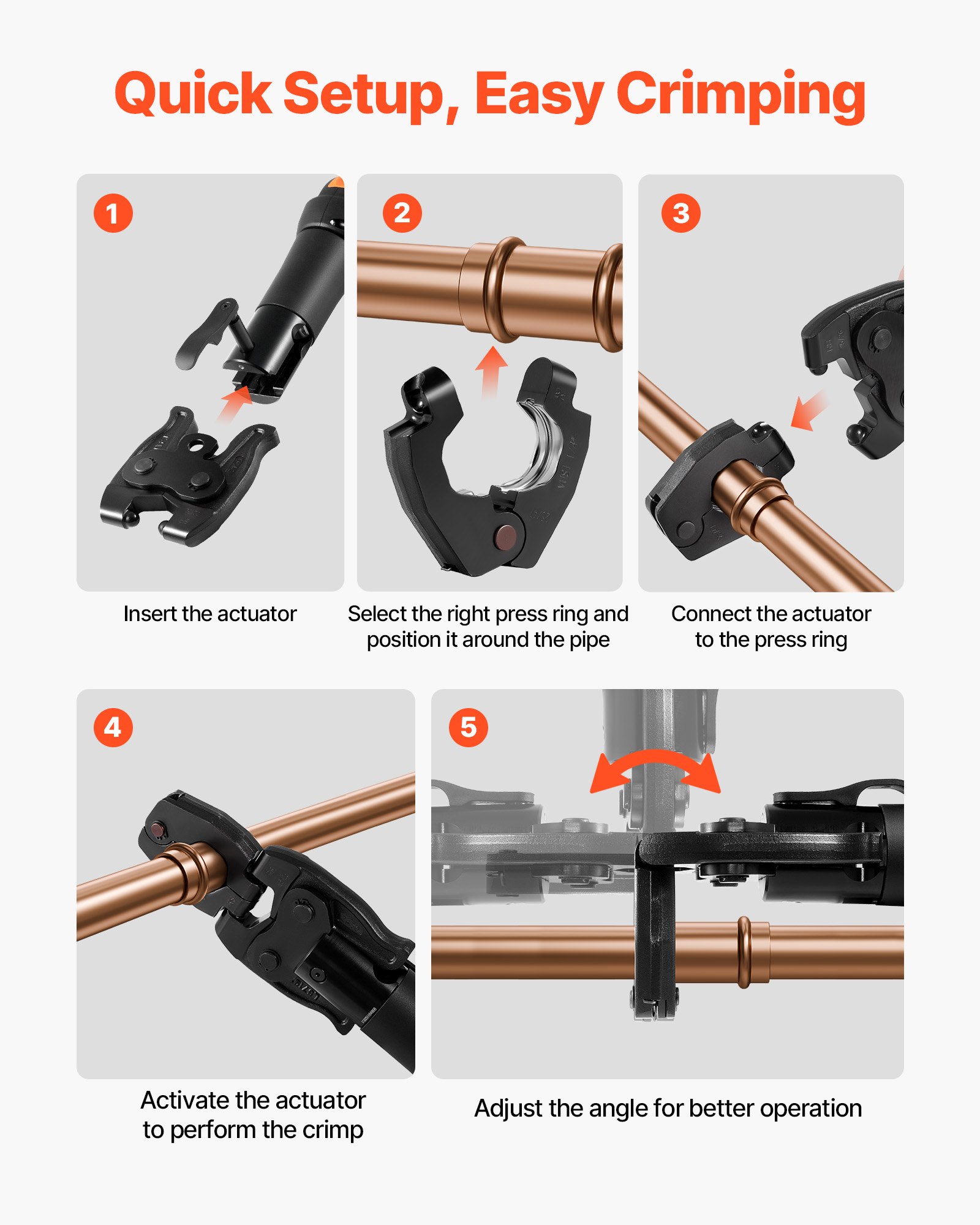 Quick Setup, Easy Crimping

1

Insert the actuator

2

Select the right press ring and position it around the pipe

3

Connect the actuator to the press ring

4

Activate the actuator to perform the crimp

5

Adjust the angle for better operation