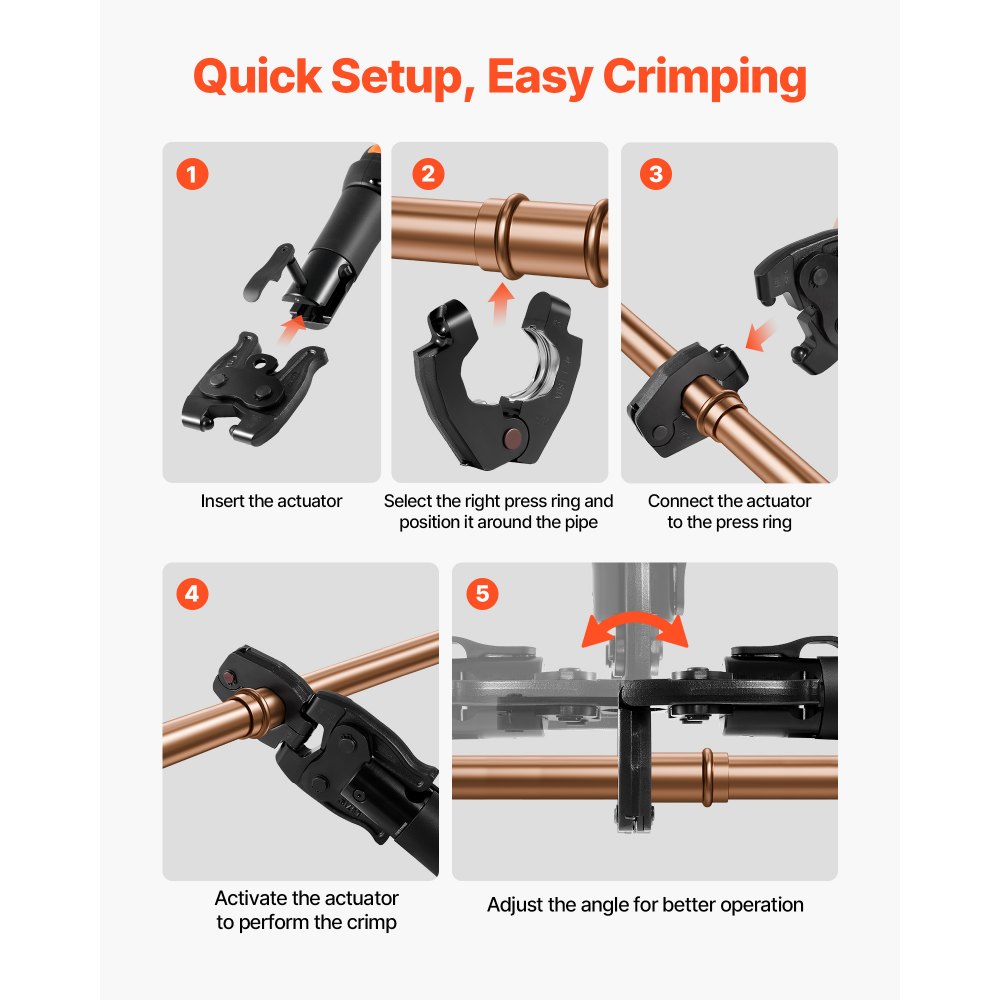 Quick Setup, Easy Crimping

1

Insert the actuator

2

Select the right press ring and position it around the pipe

3

Connect the actuator to the press ring

4

Activate the actuator to perform the crimp

5

Adjust the angle for better operation