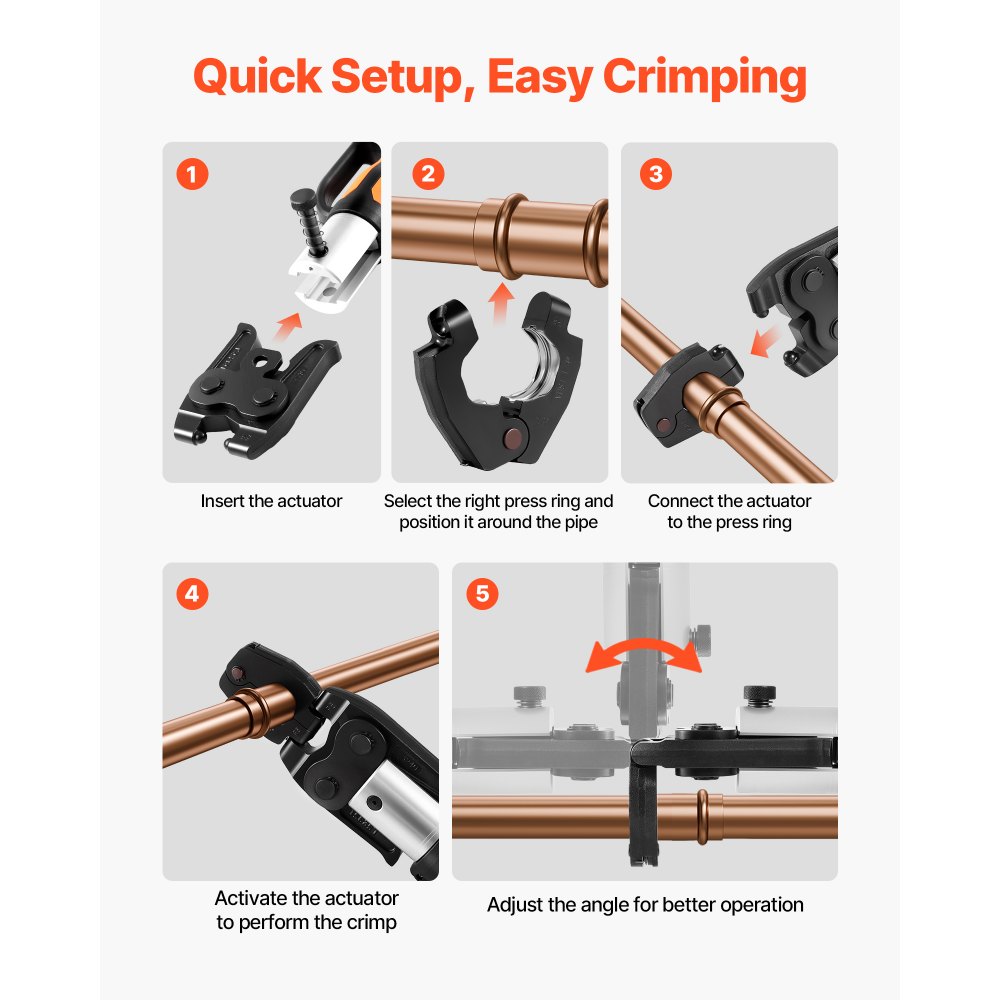 Quick Setup, Easy Crimping

1

Insert the actuator

2

Select the right press ring and position it around the pipe

3

Connect the actuator to the press ring

4

Activate the actuator to perform the crimp

5

Adjust the angle for better operation