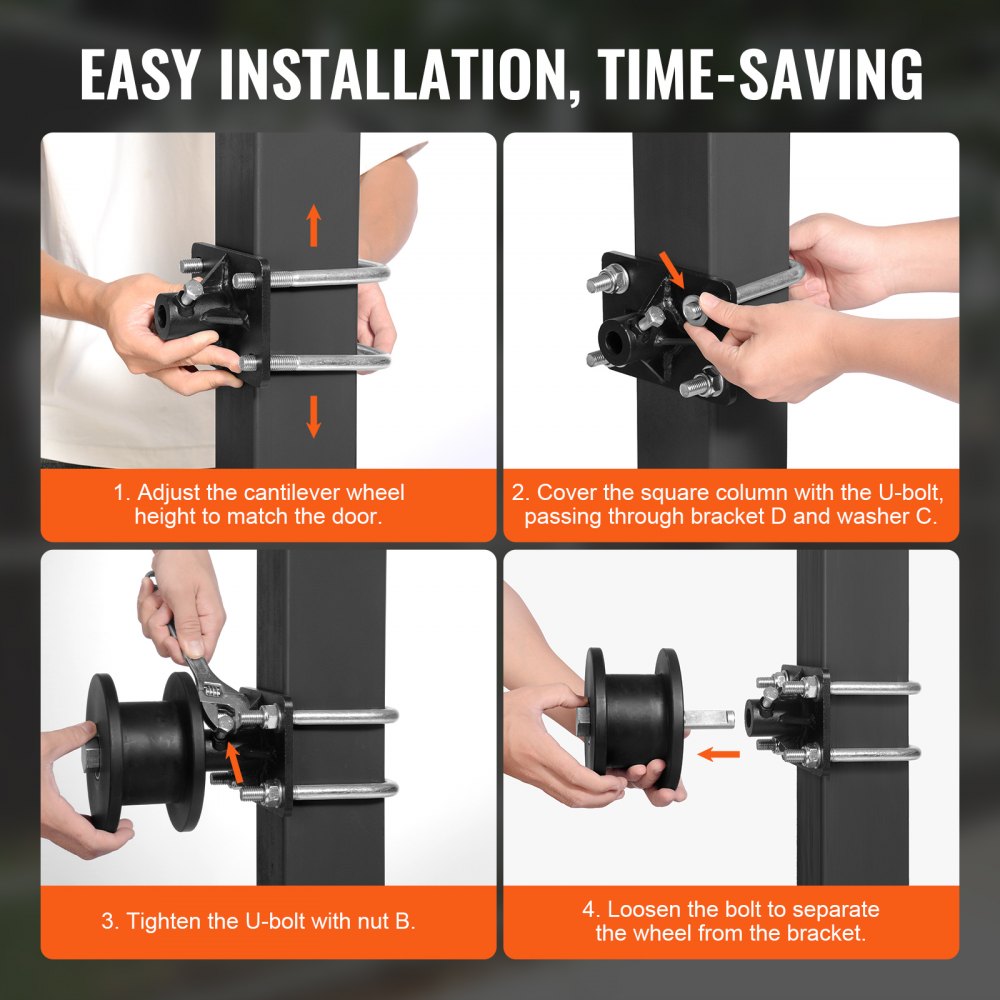 EASY INSTALLATION, TIME-SAVING

1. Adjust the cantilever wheel height to match the door.

2. Cover the square column with the U-bolt, passing through bracket D and washer C.

3. Tighten the U-bolt with nut B.

4. Loosen the bolt to separate the wheel from the bracket.