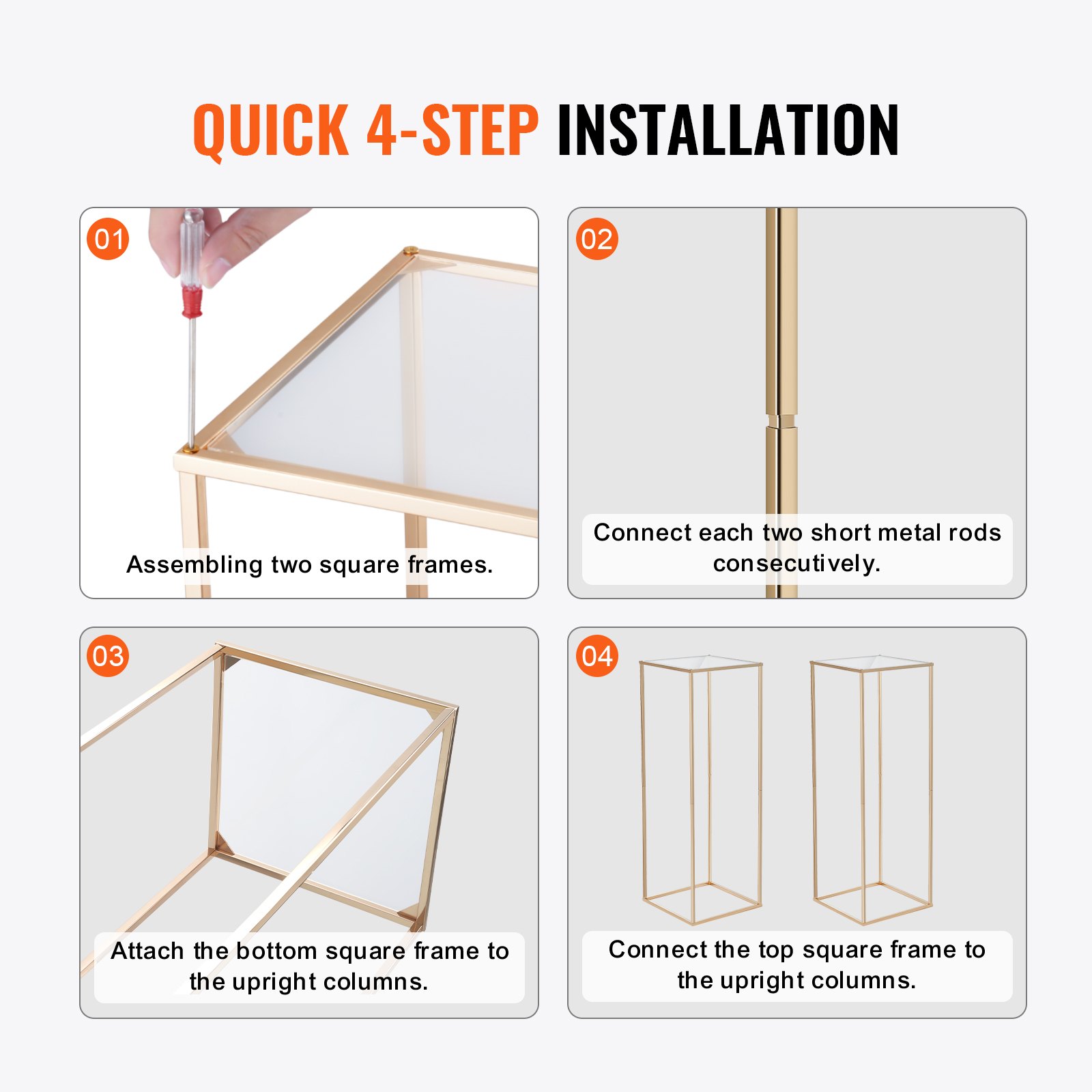 QUICK 4-STEP INSTALLATION

01

Assembling two square frames.

02

Connect each two short metal rods consecutively.

03

Attach the bottom square frame to the upright columns.

04

Connect the top square frame to the upright columns.