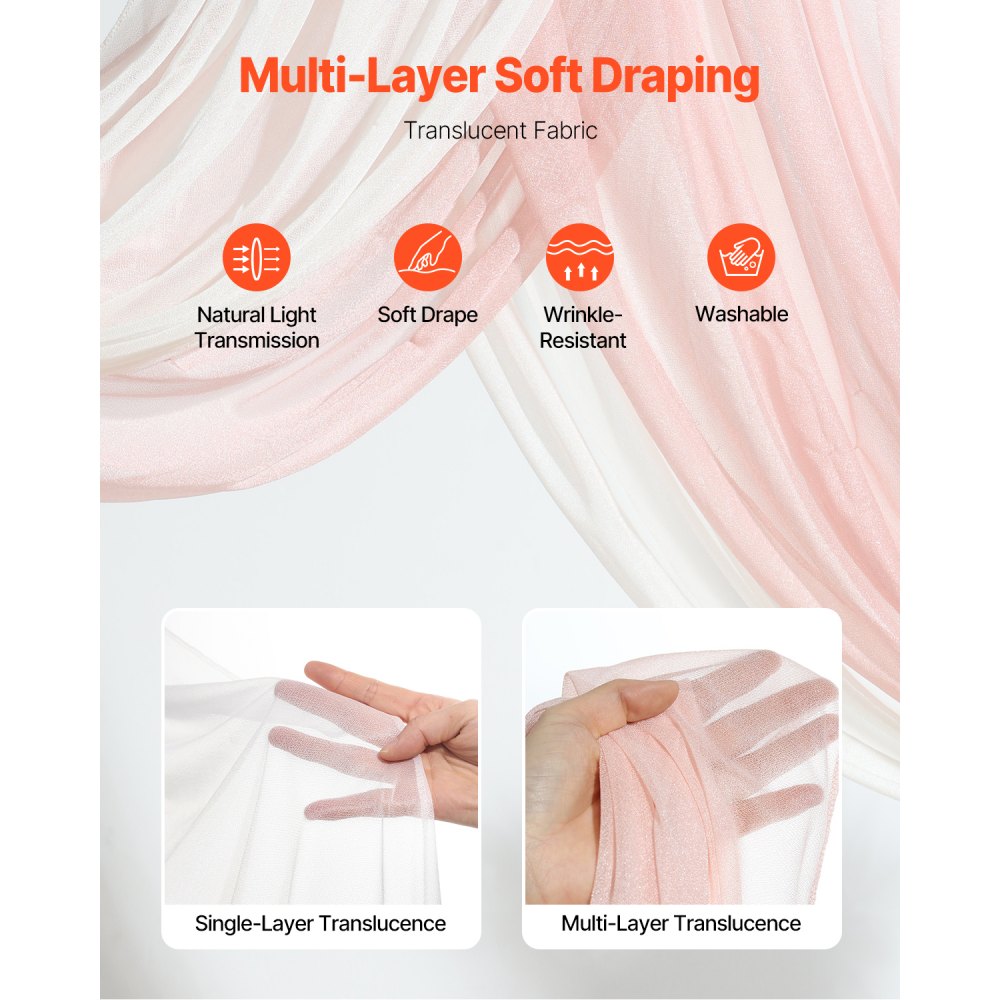 Multi-Layer Soft Draping

Translucent Fabric

Natural Light Transmission

Soft Drape

Wrinkle-Resistant

Washable

Single-Layer Translucence

Multi-Layer Translucence