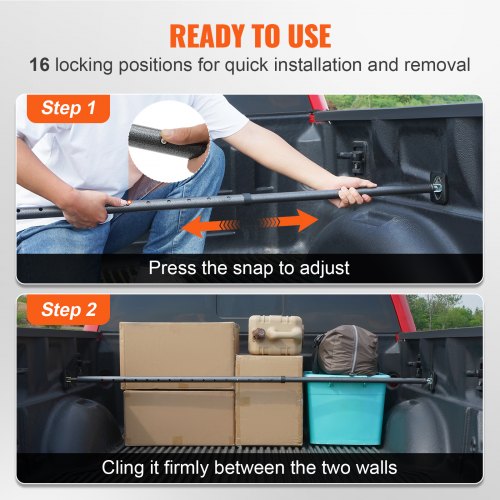 READY TO USE

16 locking positions for quick installation and removal

Step 1

Press the snap to adjust

Step 2

Cling it firmly between the two walls