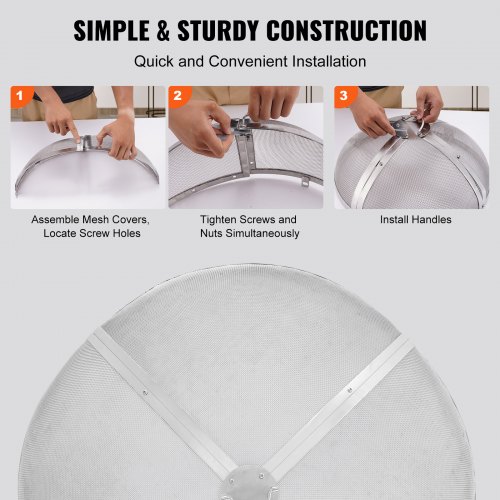 SIMPLE & STURDY CONSTRUCTION

Quick and Convenient Installation

1

Assemble Mesh Covers, Locate Screw Holes

2

Tighten Screws and Nuts Simultaneously

3

Install Handles