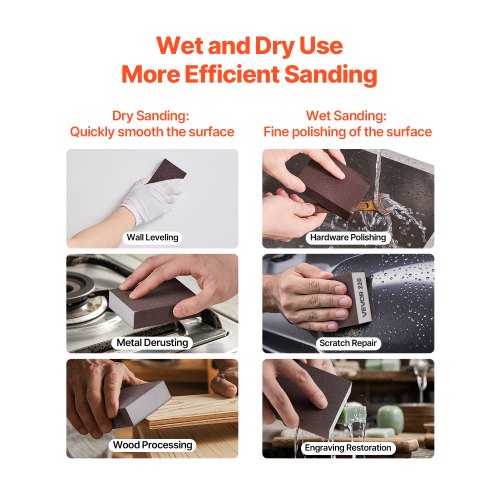 Wet and Dry Use
More Efficient Sanding

Dry Sanding:
Quickly smooth the surface

Wall Leveling

Metal Derusting

Wood Processing

Wet Sanding:
Fine polishing of the surface

Hardware Polishing

VEVOR 220

Scratch Repair

Engraving Restoration