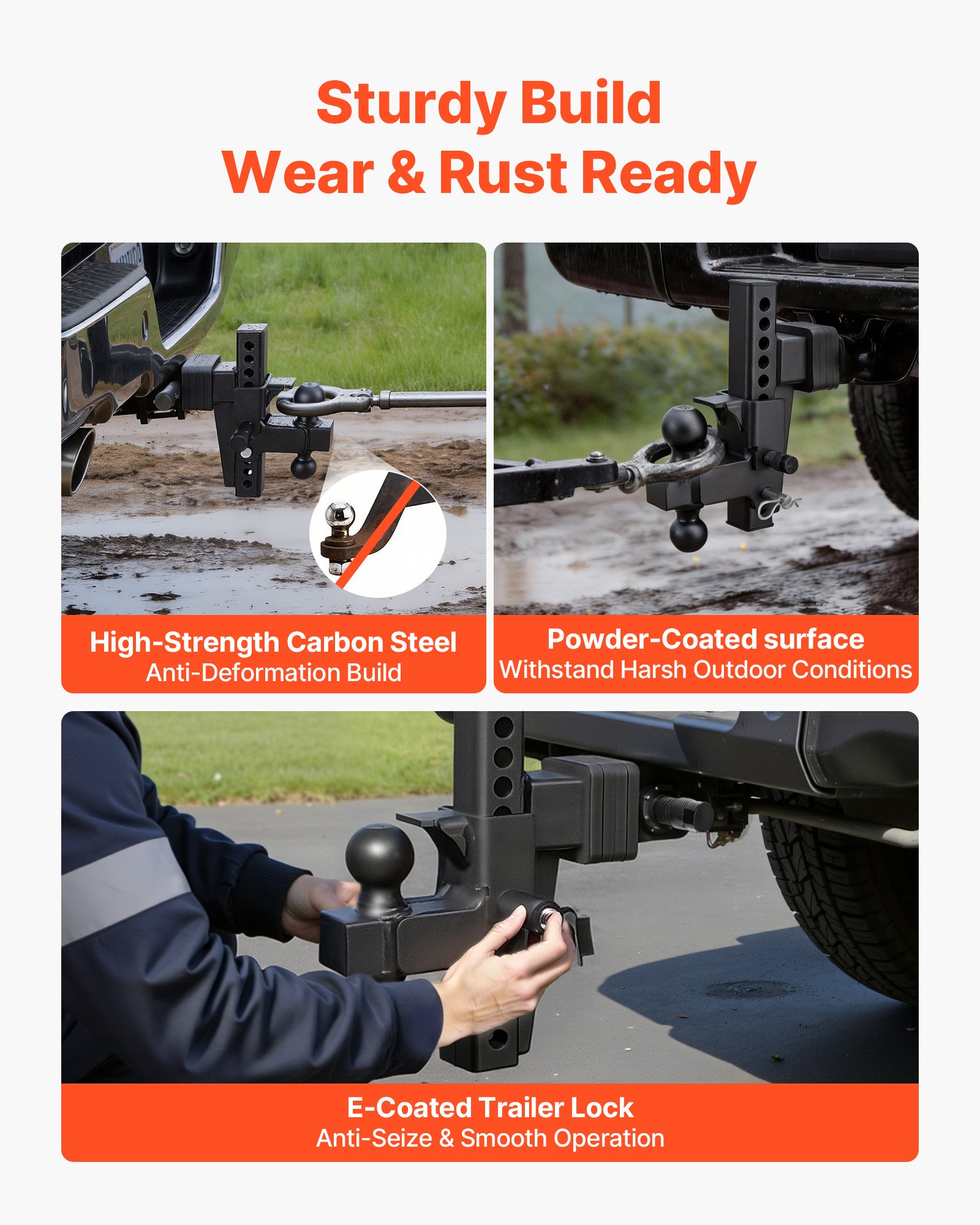 Sturdy Build
Wear & Rust Ready

High-Strength Carbon Steel
Anti-Deformation Build

Powder-Coated surface
Withstand Harsh Outdoor Conditions

E-Coated Trailer Lock
Anti-Seize & Smooth Operation