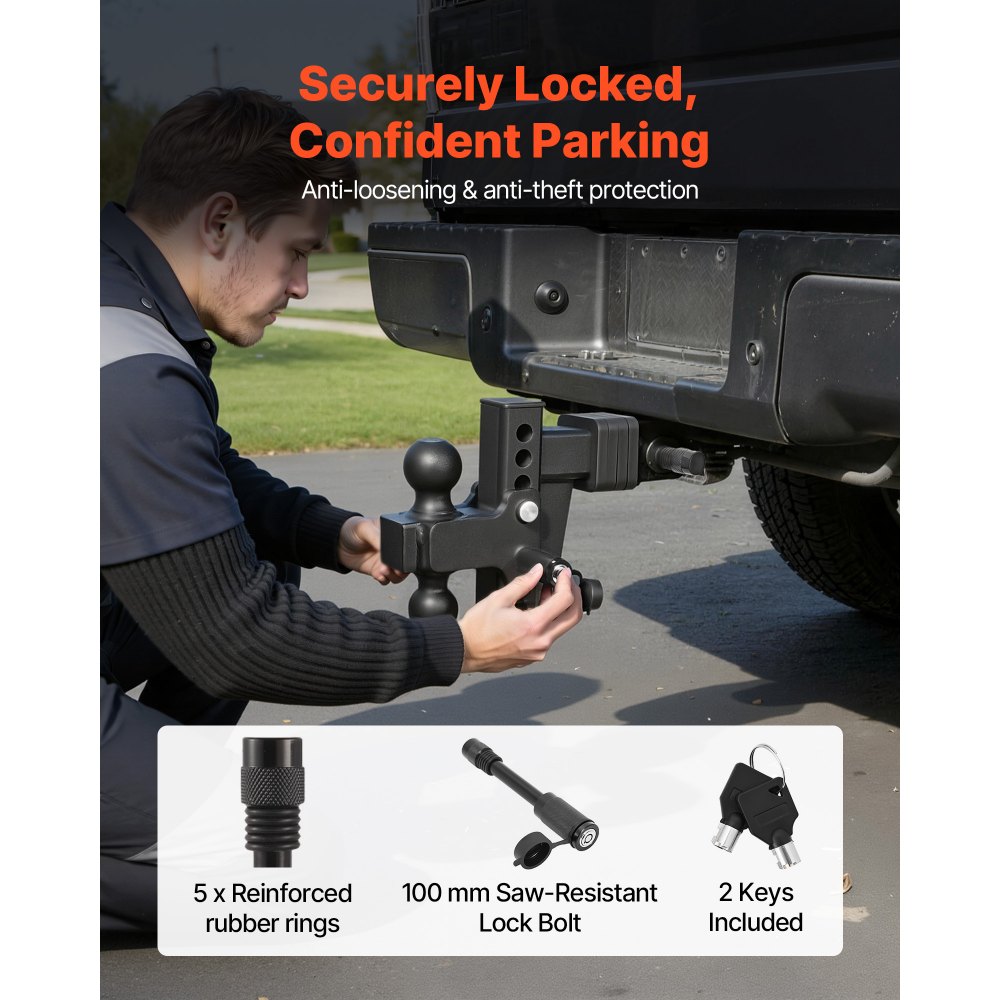 Securely Locked, Confident Parking

Anti-loosening & anti-theft protection

5 x Reinforced rubber rings

100 mm Saw-Resistant Lock Bolt

2 Keys Included