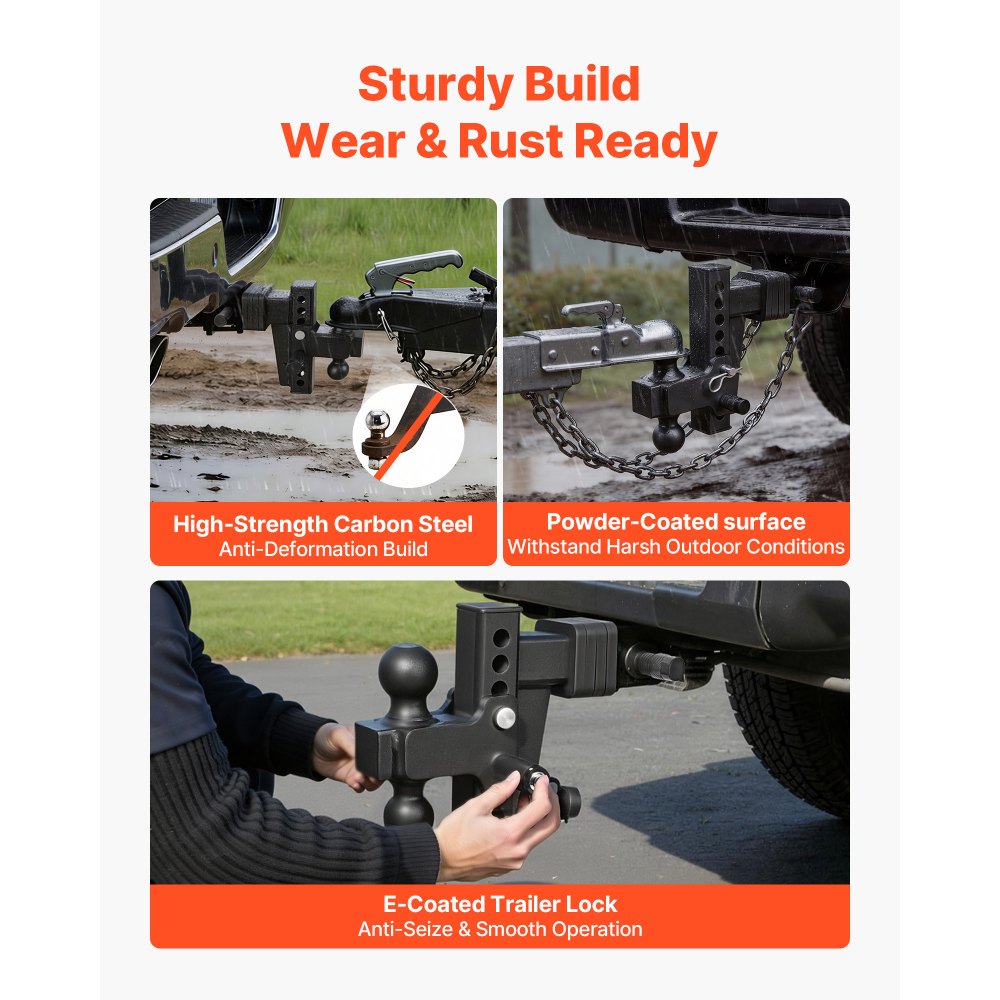 Sturdy Build
Wear & Rust Ready

High-Strength Carbon Steel
Anti-Deformation Build

Powder-Coated surface
Withstand Harsh Outdoor Conditions

E-Coated Trailer Lock
Anti-Seize & Smooth Operation