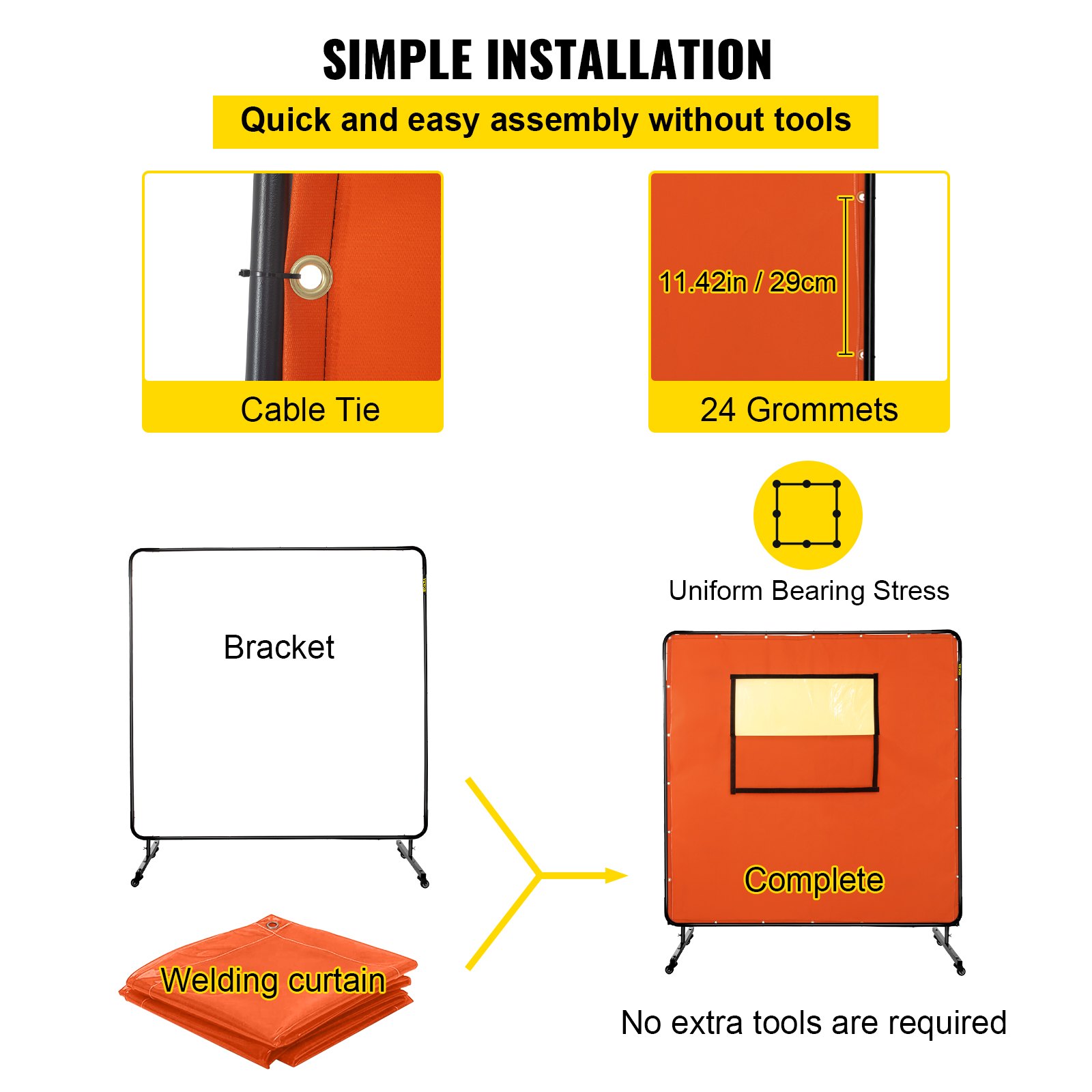 SIMPLE INSTALLATION

Quick and easy assembly without tools

Cable Tie

11.42in / 29cm

24 Grommets

Uniform Bearing Stress

Bracket

Welding curtain

Complete

No extra tools are required