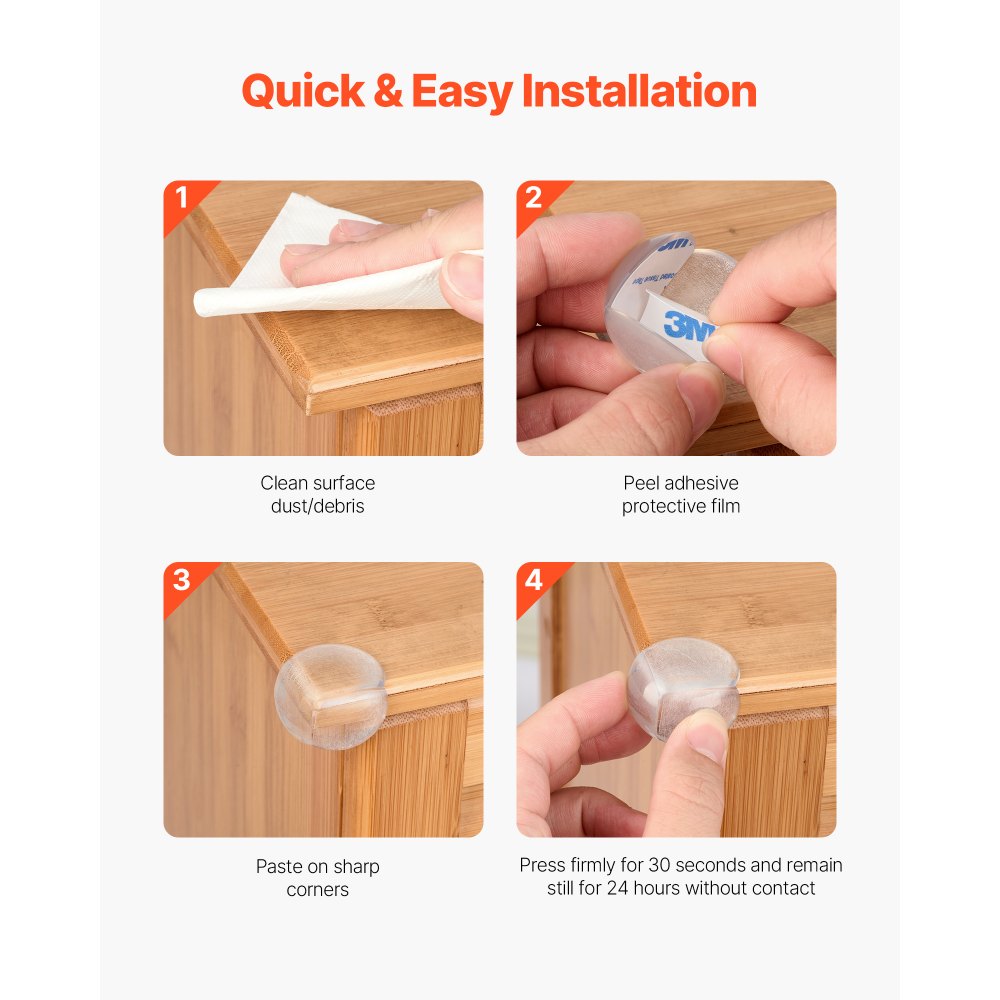 Quick & Easy Installation

1

Clean surface dust/debris

2

3M

Peel adhesive protective film

3

Paste on sharp corners

4

Press firmly for 30 seconds and remain still for 24 hours without contact