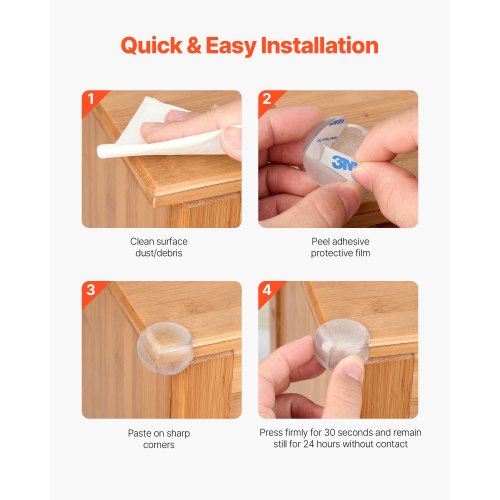 Quick & Easy Installation

1

Clean surface dust/debris

2

3M

Peel adhesive protective film

3

Paste on sharp corners

4

Press firmly for 30 seconds and remain still for 24 hours without contact