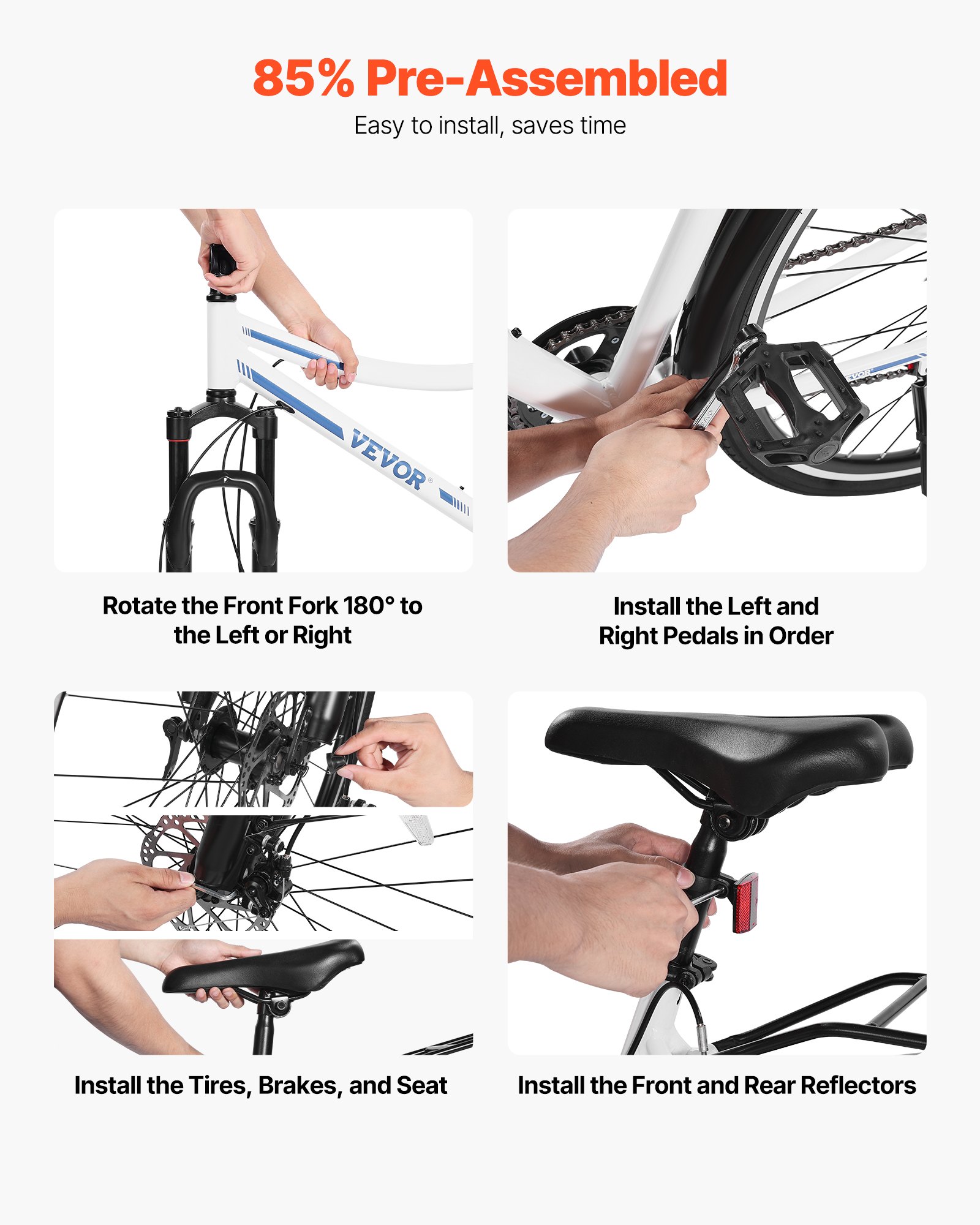 85% Pre-Assembled
Easy to install, saves time

VEVOR®

Rotate the Front Fork 180° to the Left or Right

Install the Left and Right Pedals in Order

Install the Tires, Brakes, and Seat

Install the Front and Rear Reflectors