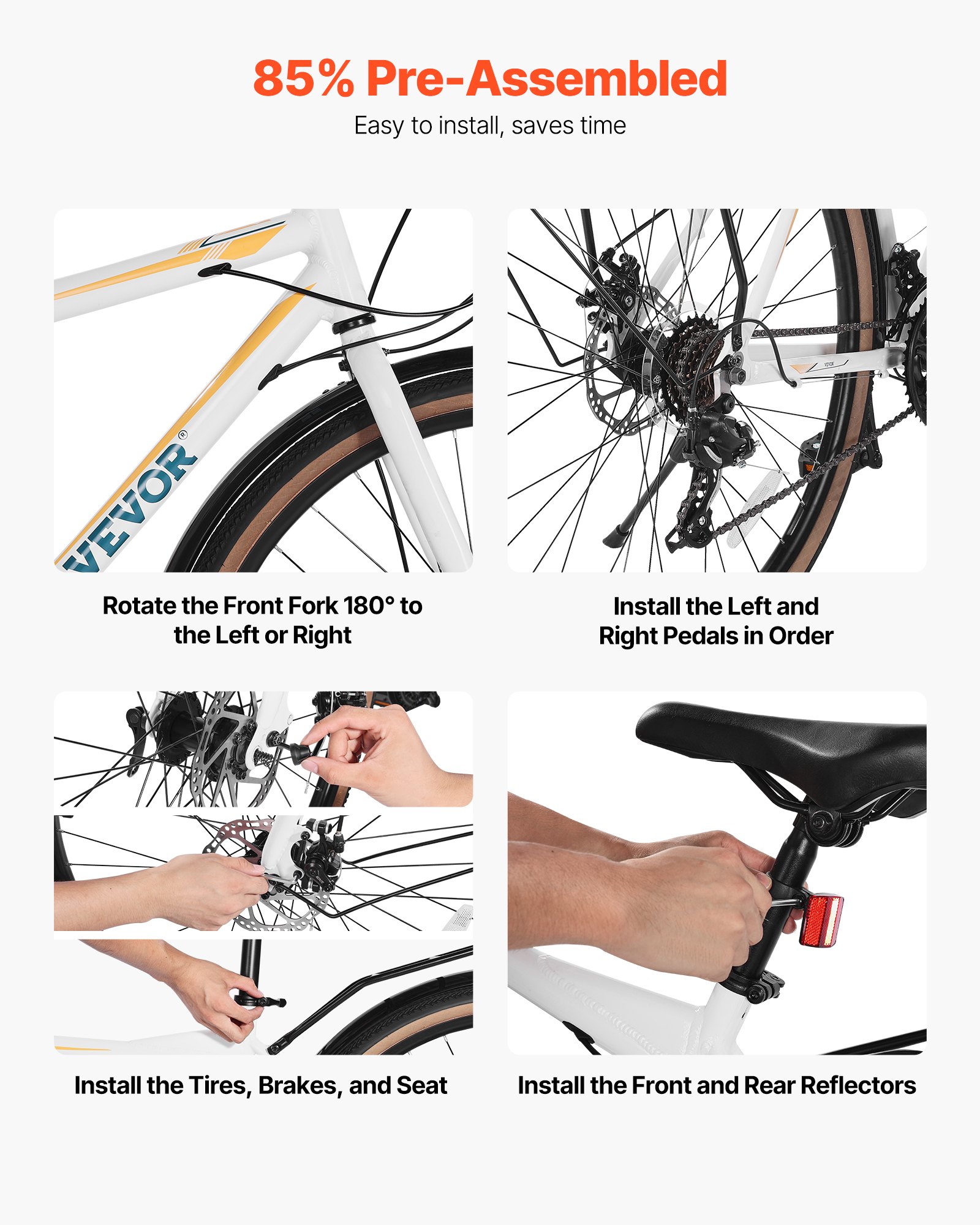 85% Pre-Assembled

Easy to install, saves time

VEVOR®

VEVOR

Rotate the Front Fork 180° to the Left or Right

Install the Left and Right Pedals in Order

Install the Tires, Brakes, and Seat

Install the Front and Rear Reflectors