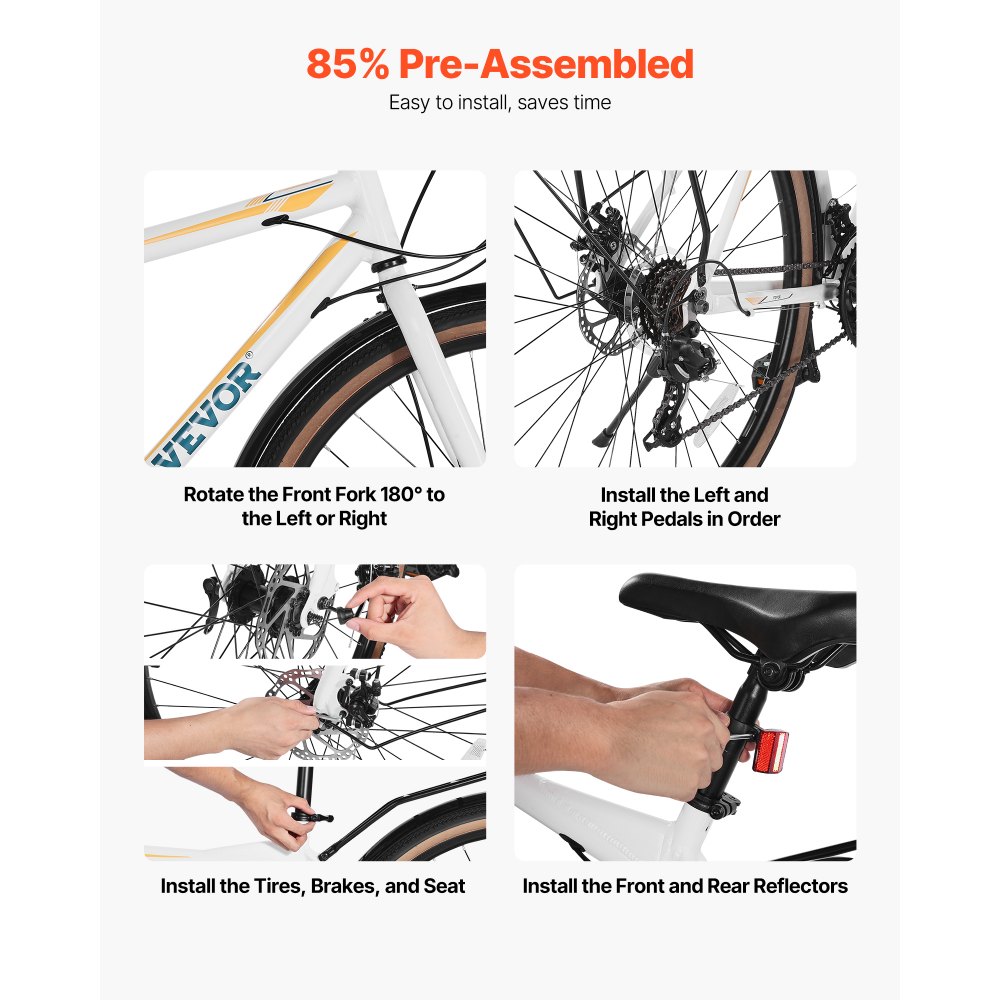 85% Pre-Assembled

Easy to install, saves time

VEVOR®

Rotate the Front Fork 180° to the Left or Right

Install the Left and Right Pedals in Order

Install the Tires, Brakes, and Seat

Install the Front and Rear Reflectors