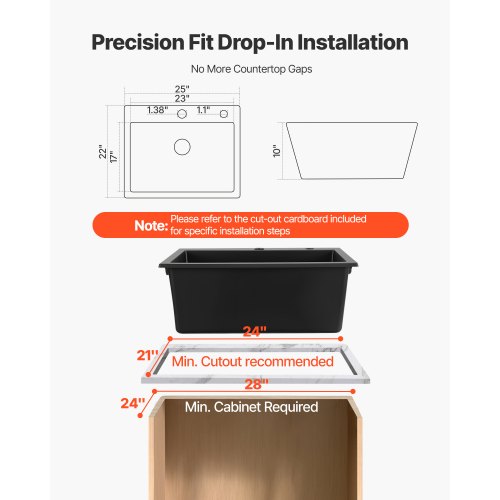 Precision Fit Drop-In Installation

No More Countertop Gaps

25"
23"
1.38"
1.1"
22"
17"
10"

Note: Please refer to the cut-out cardboard included for specific installation steps

24"
21"
Min. Cutout recommended
28"
24"
Min. Cabinet Required