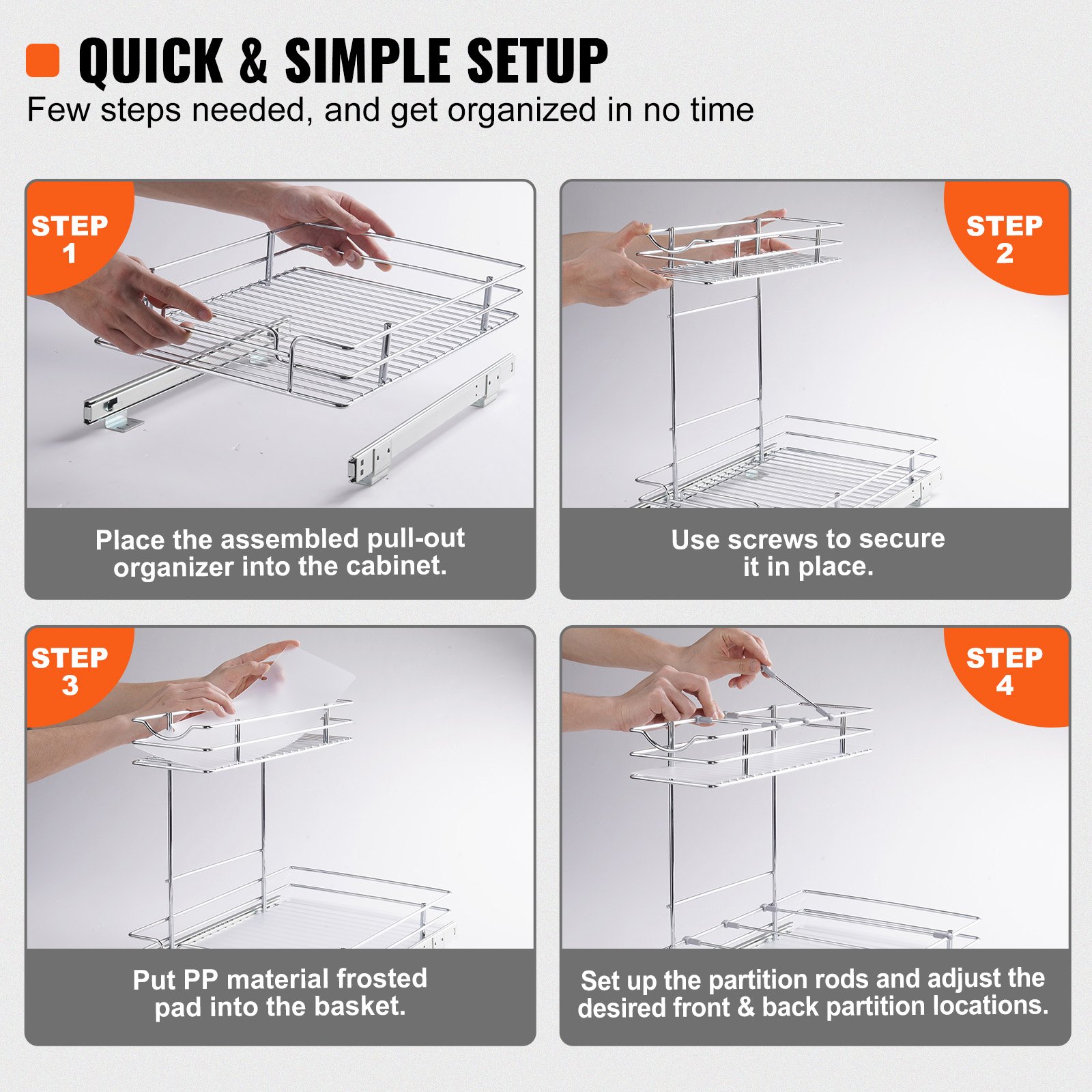 QUICK & SIMPLE SETUP
Few steps needed, and get organized in no time

STEP 1
Place the assembled pull-out organizer into the cabinet.

STEP 2
Use screws to secure it in place.

STEP 3
Put PP material frosted pad into the basket.

STEP 4
Set up the partition rods and adjust the desired front & back partition locations.