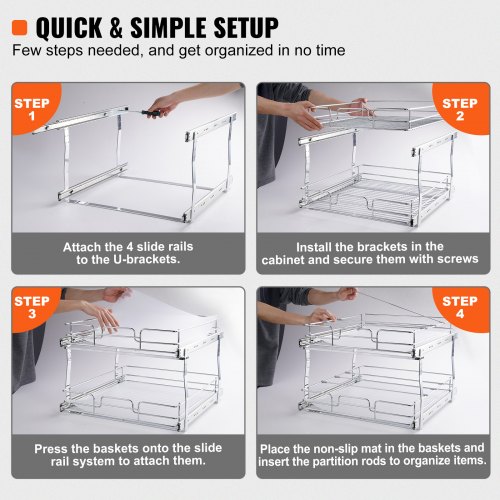 QUICK & SIMPLE SETUP
Few steps needed, and get organized in no time

STEP 1

Attach the 4 slide rails to the U-brackets.

STEP 2

Install the brackets in the cabinet and secure them with screws

STEP 3

Press the baskets onto the slide rail system to attach them.

STEP 4

Place the non-slip mat in the baskets and insert the partition rods to organize items.