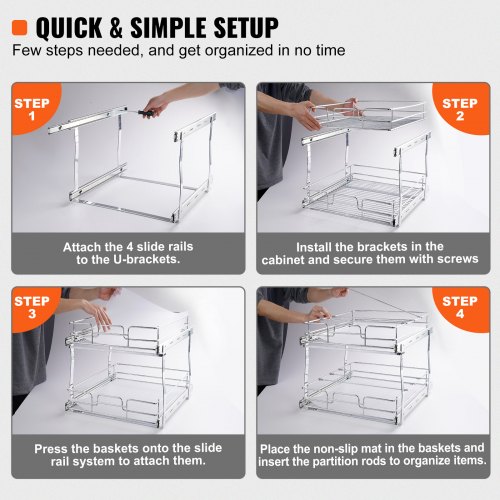 QUICK & SIMPLE SETUP

Few steps needed, and get organized in no time

STEP 1

Attach the 4 slide rails to the U-brackets.

STEP 2

Install the brackets in the cabinet and secure them with screws

STEP 3

Press the baskets onto the slide rail system to attach them.

STEP 4

Place the non-slip mat in the baskets and insert the partition rods to organize items.