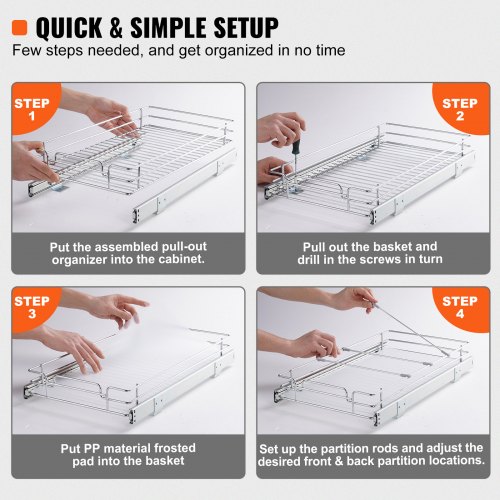 QUICK & SIMPLE SETUP

Few steps needed, and get organized in no time

STEP 1

Put the assembled pull-out organizer into the cabinet.

STEP 2

Pull out the basket and drill in the screws in turn

STEP 3

Put PP material frosted pad into the basket

STEP 4

Set up the partition rods and adjust the desired front & back partition locations.