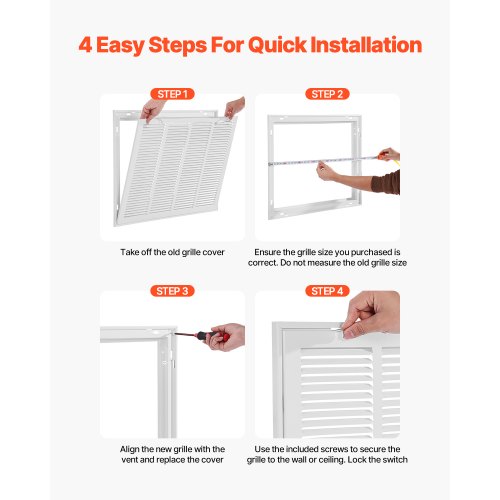 4 Easy Steps For Quick Installation

STEP 1

Take off the old grille cover

STEP 2

Ensure the grille size you purchased is correct. Do not measure the old grille size

STEP 3

Align the new grille with the vent and replace the cover

STEP 4

Use the included screws to secure the grille to the wall or ceiling. Lock the switch