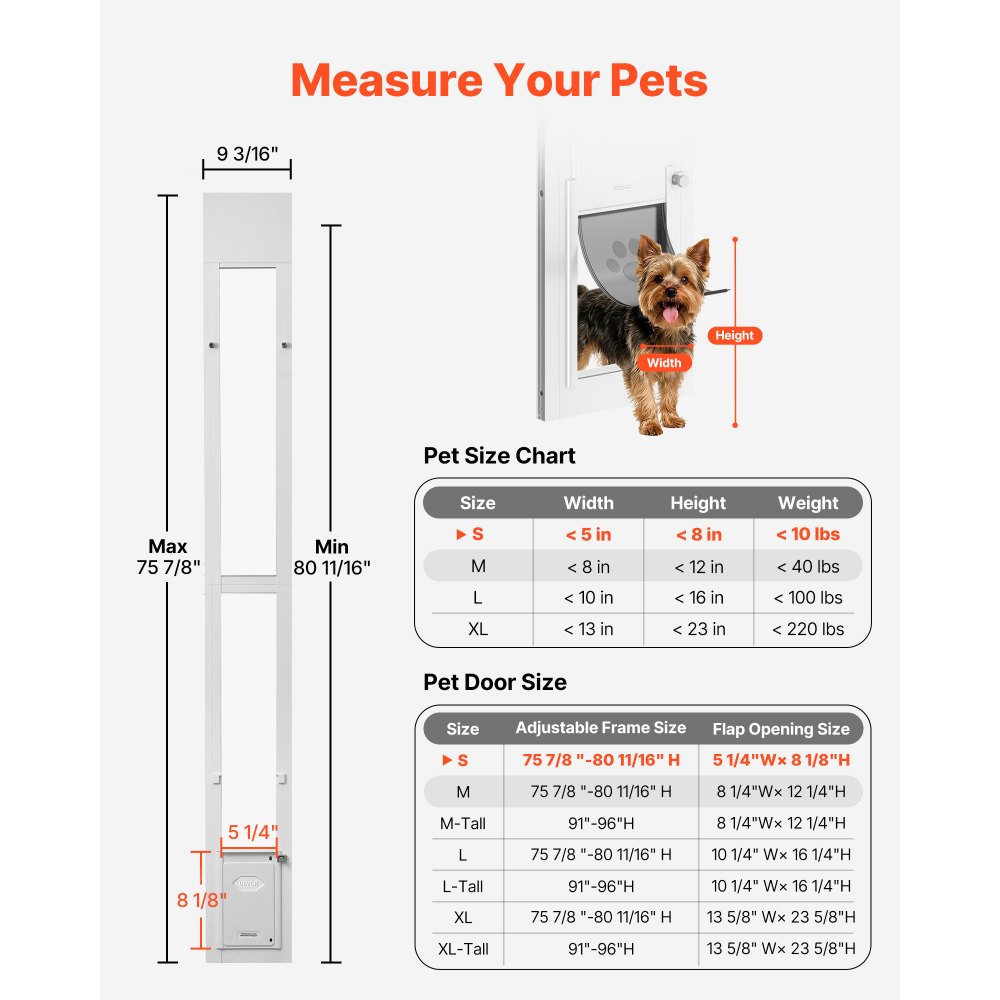 Measure Your Pets

9 3/16"

Max
75 7/8"

Min
80 11/16"

5 1/4"

8 1/8"

Height

Width

Pet Size Chart

| Size | Width | Height | Weight |
|---|---|---|---|
| ▶ S | < 5 in | < 8 in | < 10 lbs |
| M | < 8 in | < 12 in | < 40 lbs |
| L | < 10 in | < 16 in | < 100 lbs |
| XL | < 13 in | < 23 in | < 220 lbs |

Pet Door Size

| Size | Adjustable Frame Size | Flap Opening Size |
|---|---|---|
| ▶ S | 75 7/8 "-80 11/16" H | 5 1/4"W× 8 1/8"H |
| M | 75 7/8 "-80 11/16" H | 8 1/4"W× 12 1/4"H |
| M-Tall | 91"-96"H | 8 1/4"W× 12 1/4"H |
| L | 75 7/8 "-80 11/16" H | 10 1/4" W× 16 1/4"H |
| L-Tall | 91"-96"H | 10 1/4" W× 16 1/4"H |
| XL | 75 7/8 "-80 11/16" H | 13 5/8" W× 23 5/8"H |
| XL-Tall | 91"-96"H | 13 5/8" W× 23 5/8"H |