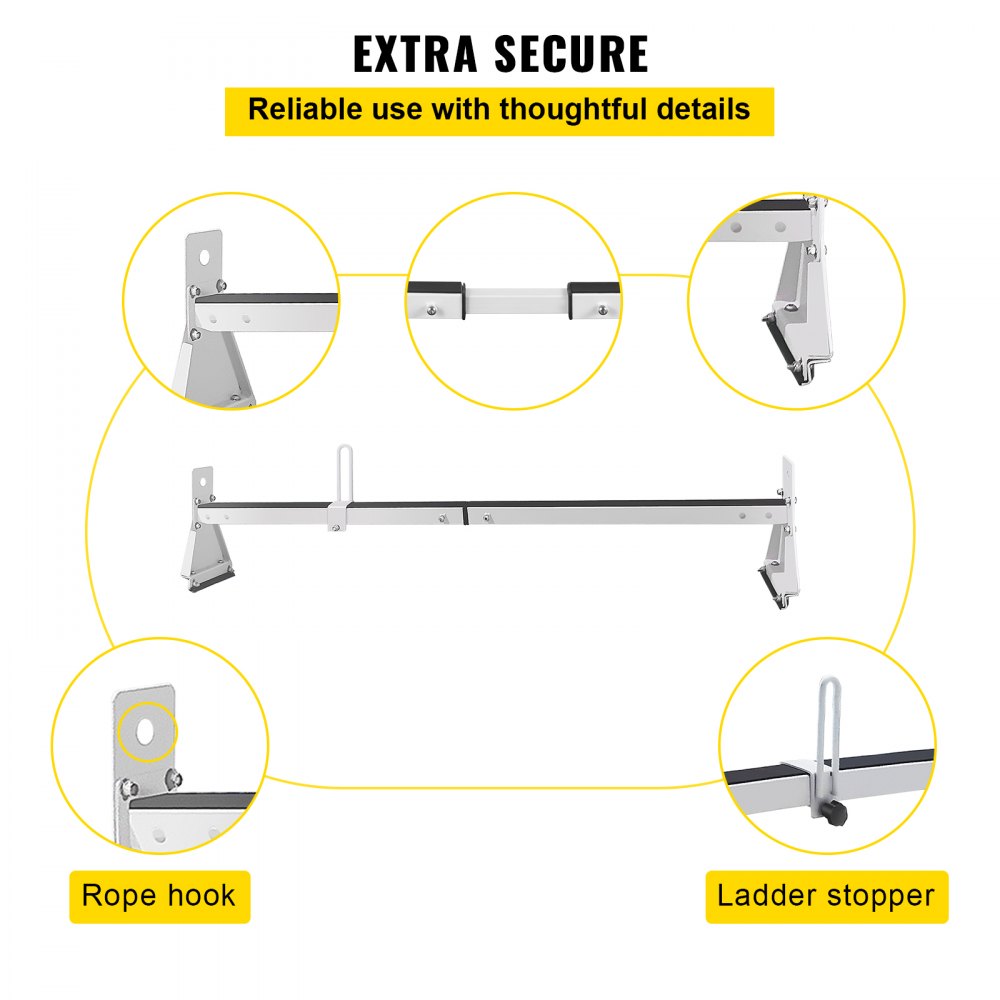 EXTRA SECURE

Reliable use with thoughtful details

Rope hook

Ladder stopper