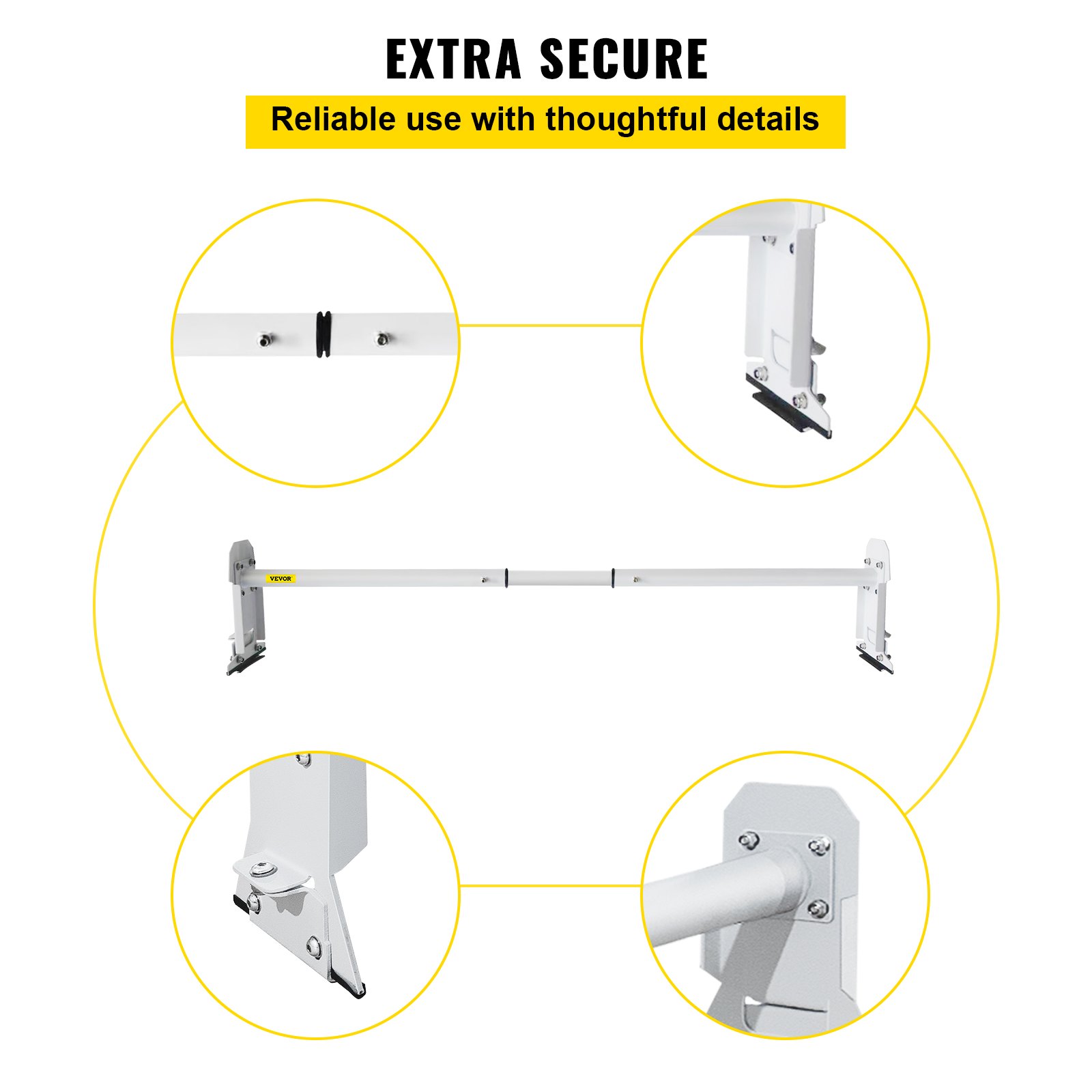 EXTRA SECURE

Reliable use with thoughtful details

VEVOR