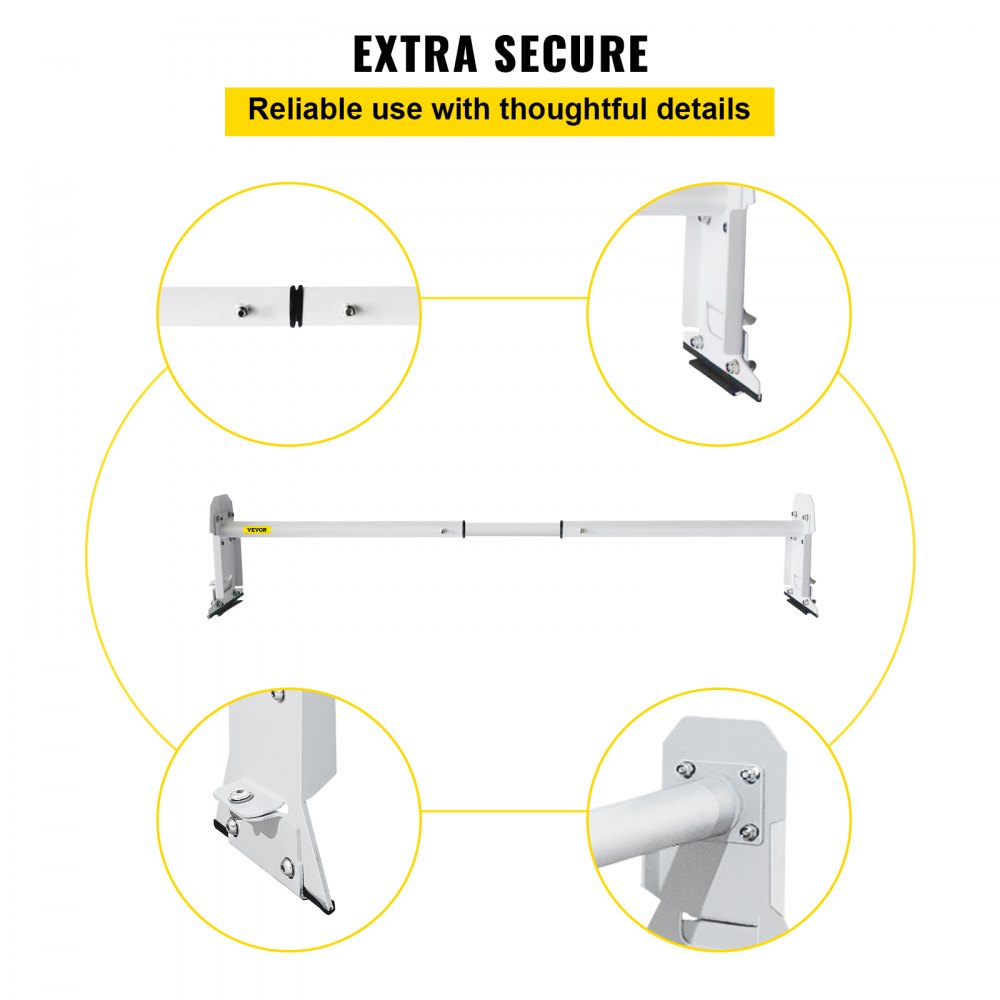 EXTRA SECURE

Reliable use with thoughtful details

VEVOR