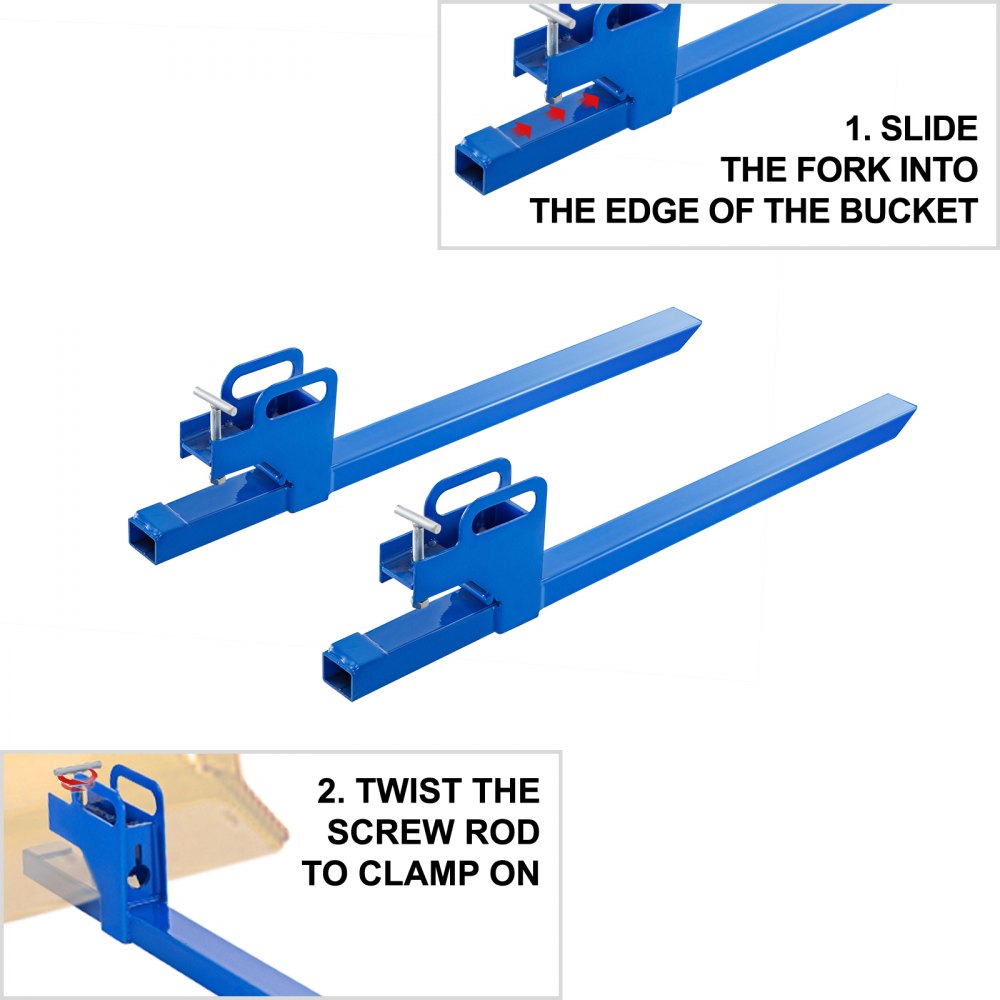 1. SLIDE
THE FORK INTO
THE EDGE OF THE BUCKET

2. TWIST THE
SCREW ROD
TO CLAMP ON