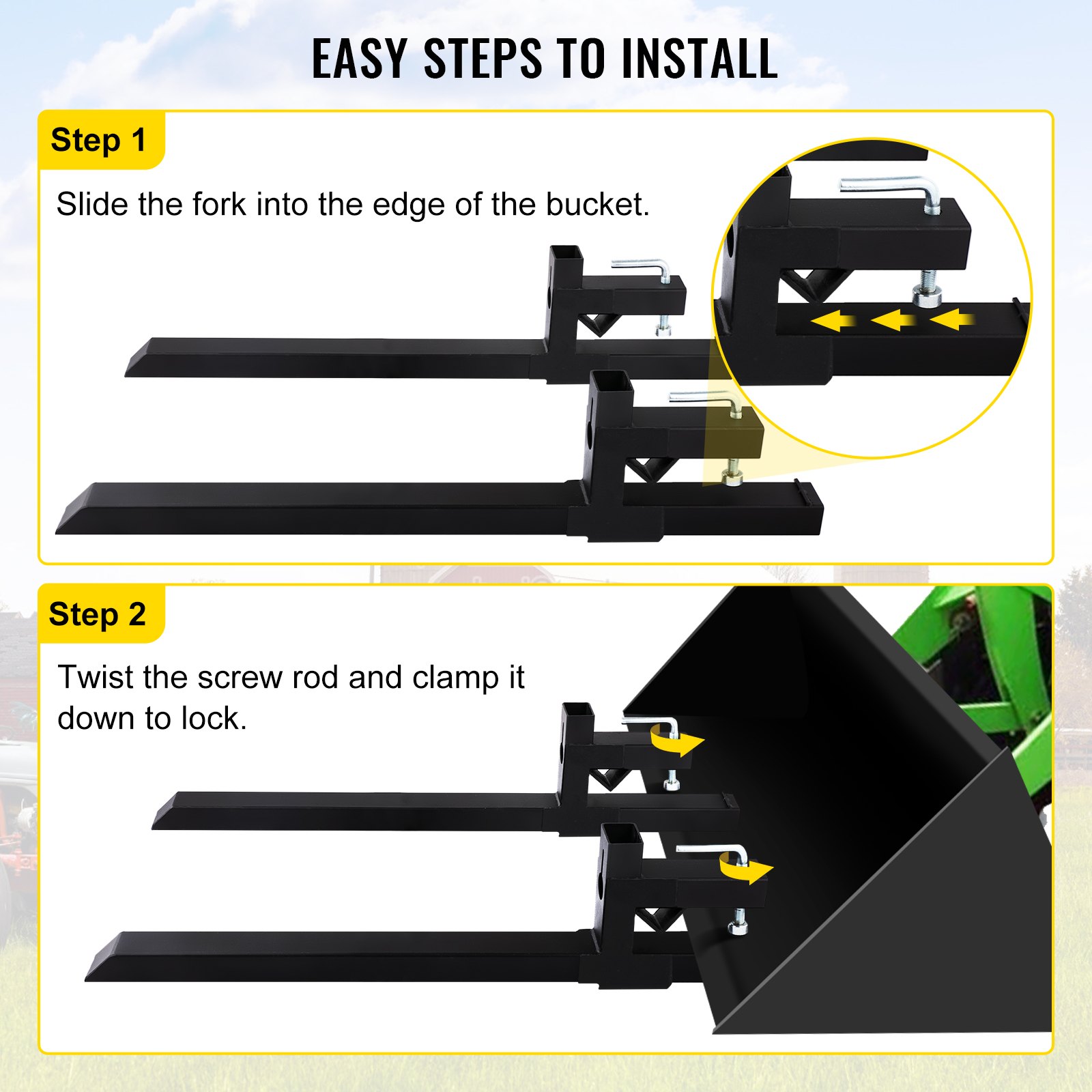 EASY STEPS TO INSTALL

Step 1

Slide the fork into the edge of the bucket.

Step 2

Twist the screw rod and clamp it down to lock.