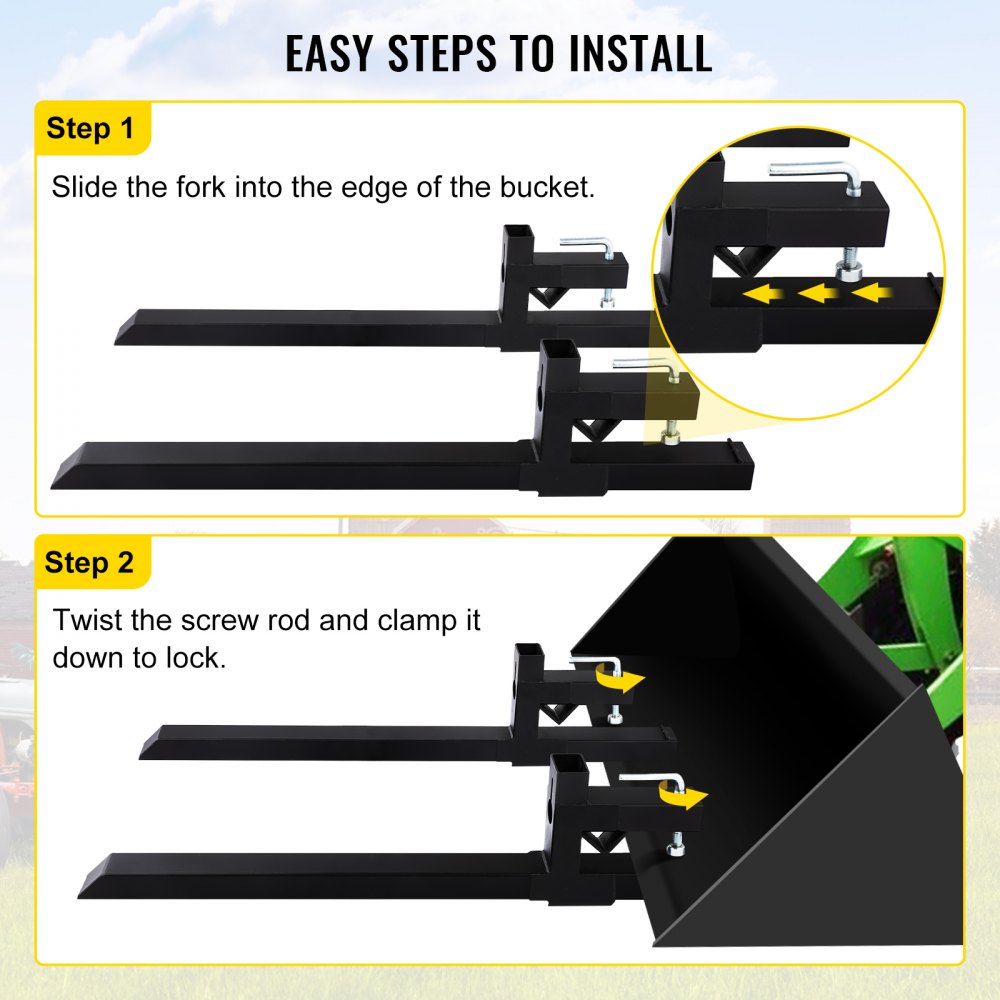 EASY STEPS TO INSTALL

Step 1

Slide the fork into the edge of the bucket.

Step 2

Twist the screw rod and clamp it down to lock.