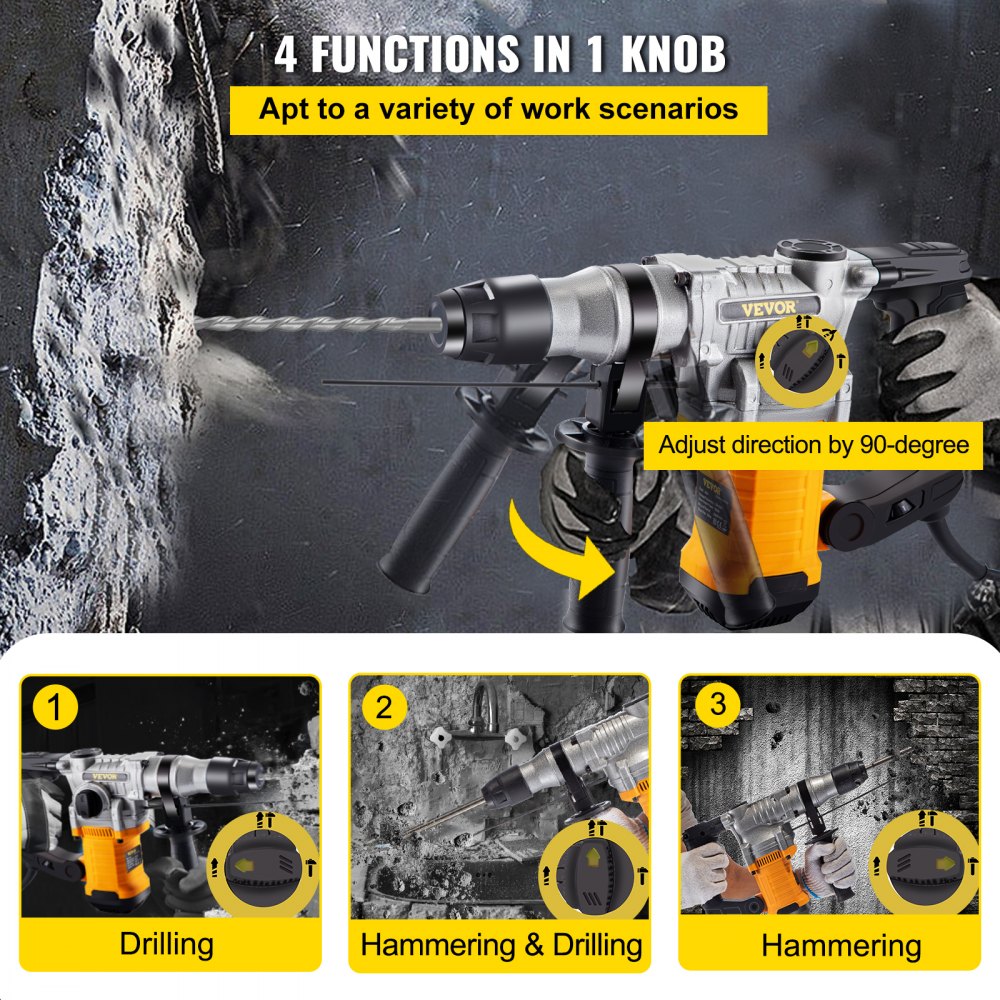 4 FUNCTIONS IN 1 KNOB
Apt to a variety of work scenarios

VEVOR

Adjust direction by 90-degree

VEVOR

1

VEVOR

Drilling

2

Hammering & Drilling

3

Hammering