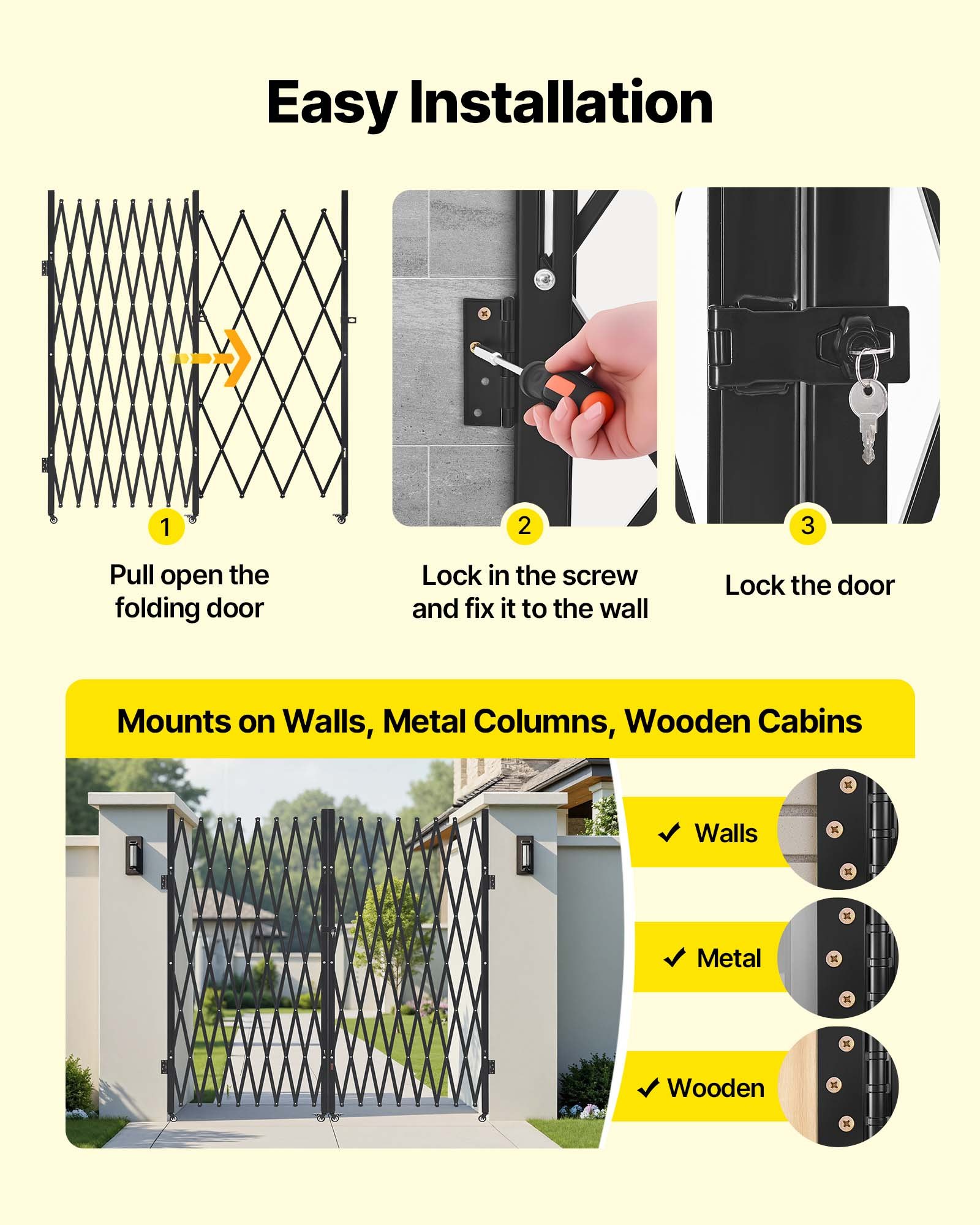 Easy Installation

1

Pull open the folding door

2

Lock in the screw and fix it to the wall

3

Lock the door

Mounts on Walls, Metal Columns, Wooden Cabins

✓ Walls

✓ Metal

✓ Wooden