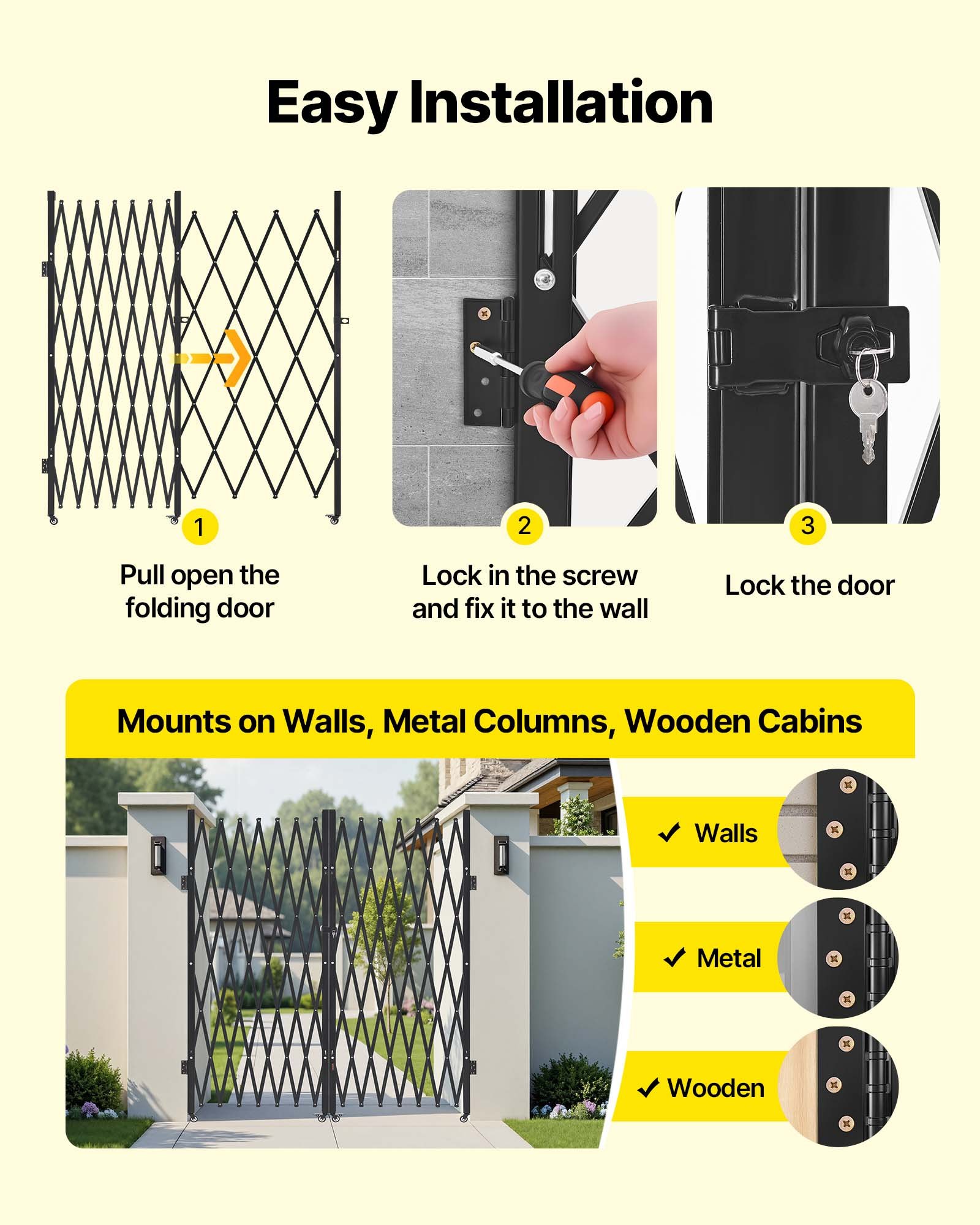 Easy Installation

1

Pull open the folding door

2

Lock in the screw and fix it to the wall

3

Lock the door

Mounts on Walls, Metal Columns, Wooden Cabins

✓ Walls

✓ Metal

✓ Wooden