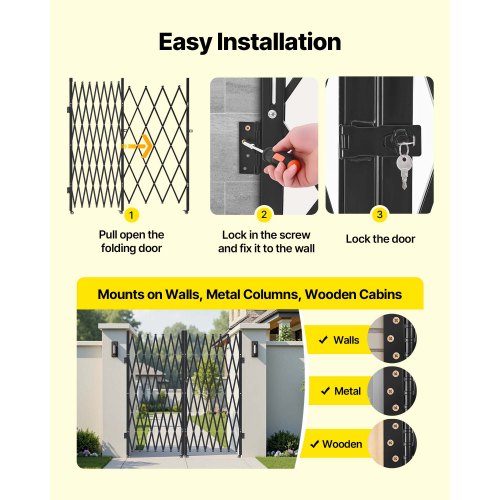 Easy Installation

1
Pull open the folding door

2
Lock in the screw and fix it to the wall

3
Lock the door

Mounts on Walls, Metal Columns, Wooden Cabins

✓ Walls

✓ Metal

✓ Wooden